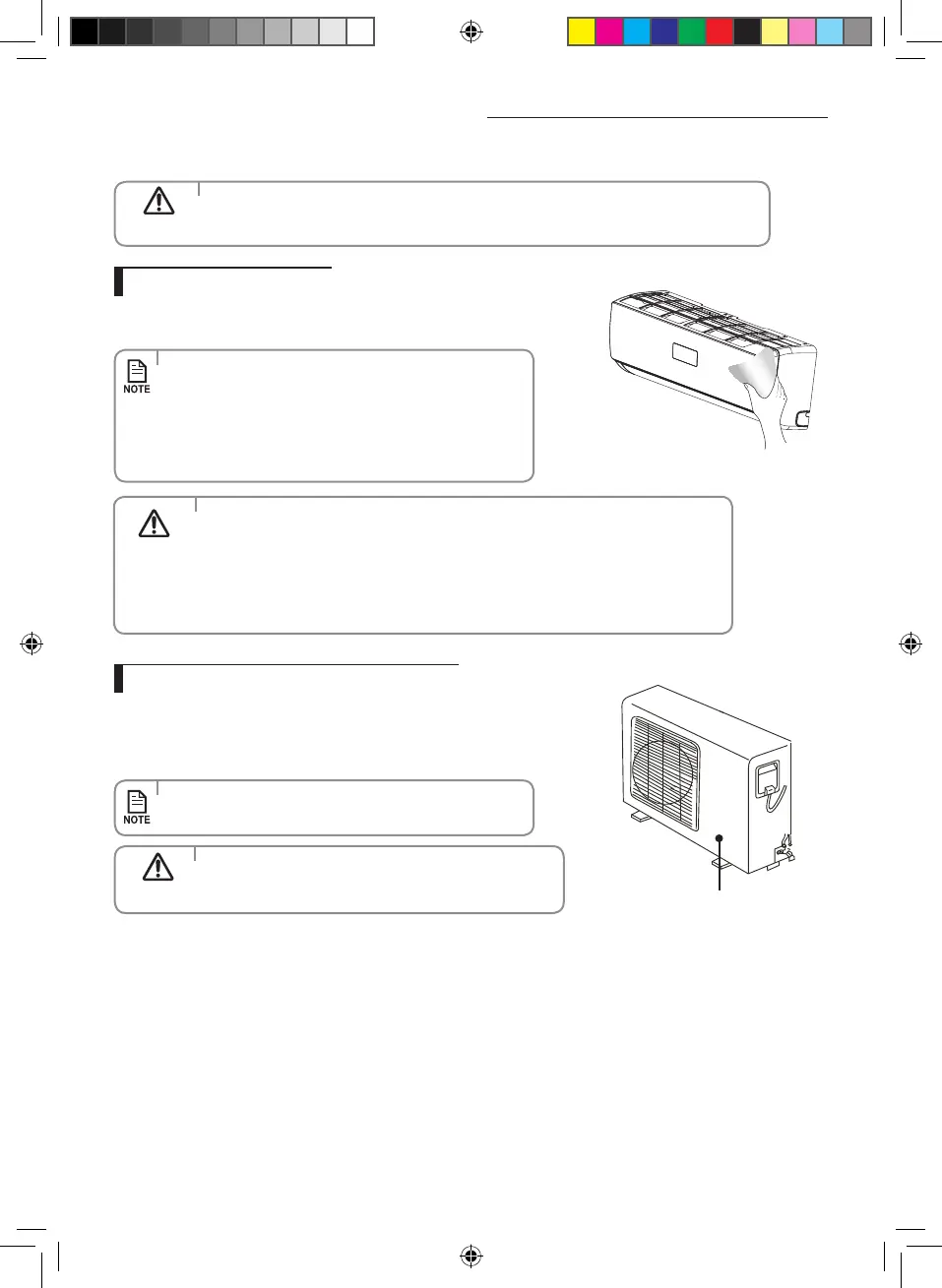 NOTE

NOTE