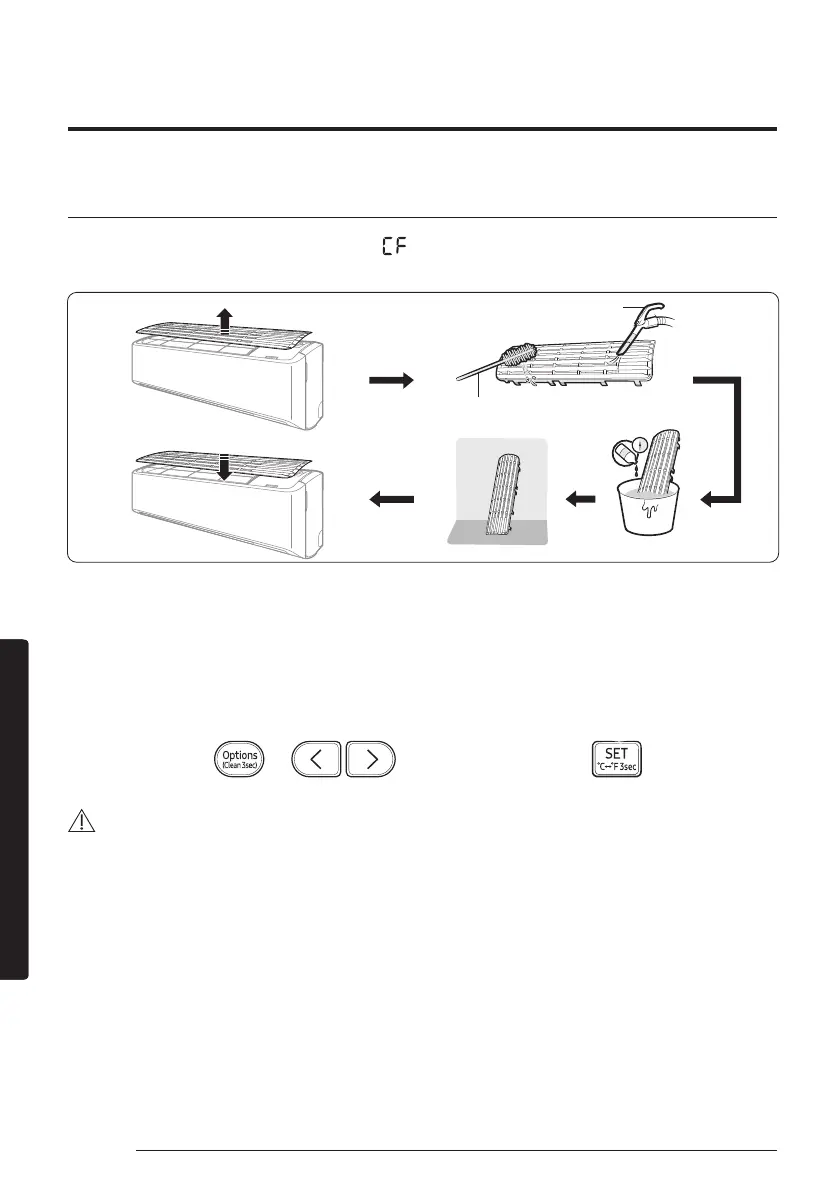 CF

Options
(Clean 3sec)

SET
°C↔°F 3sec