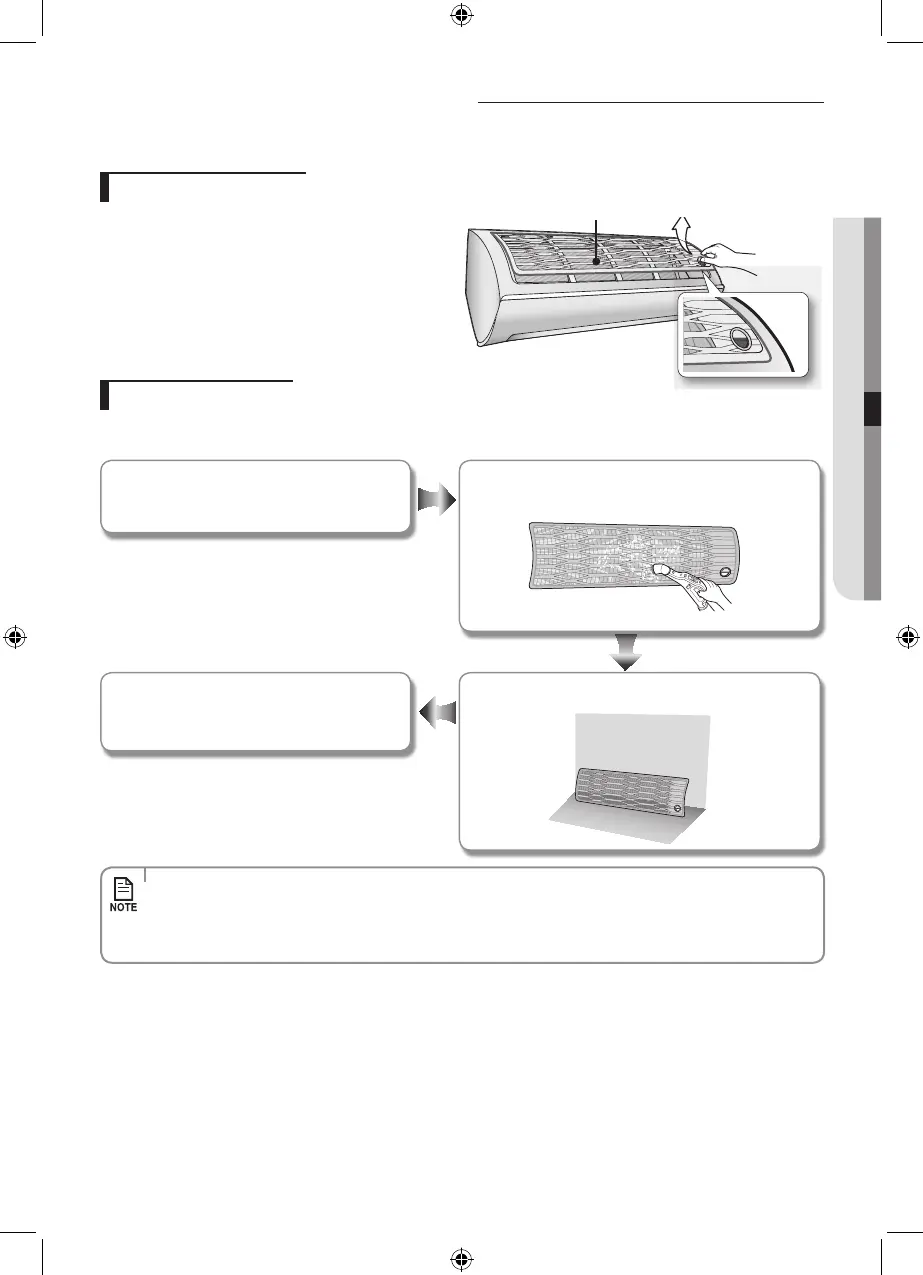 NOTE