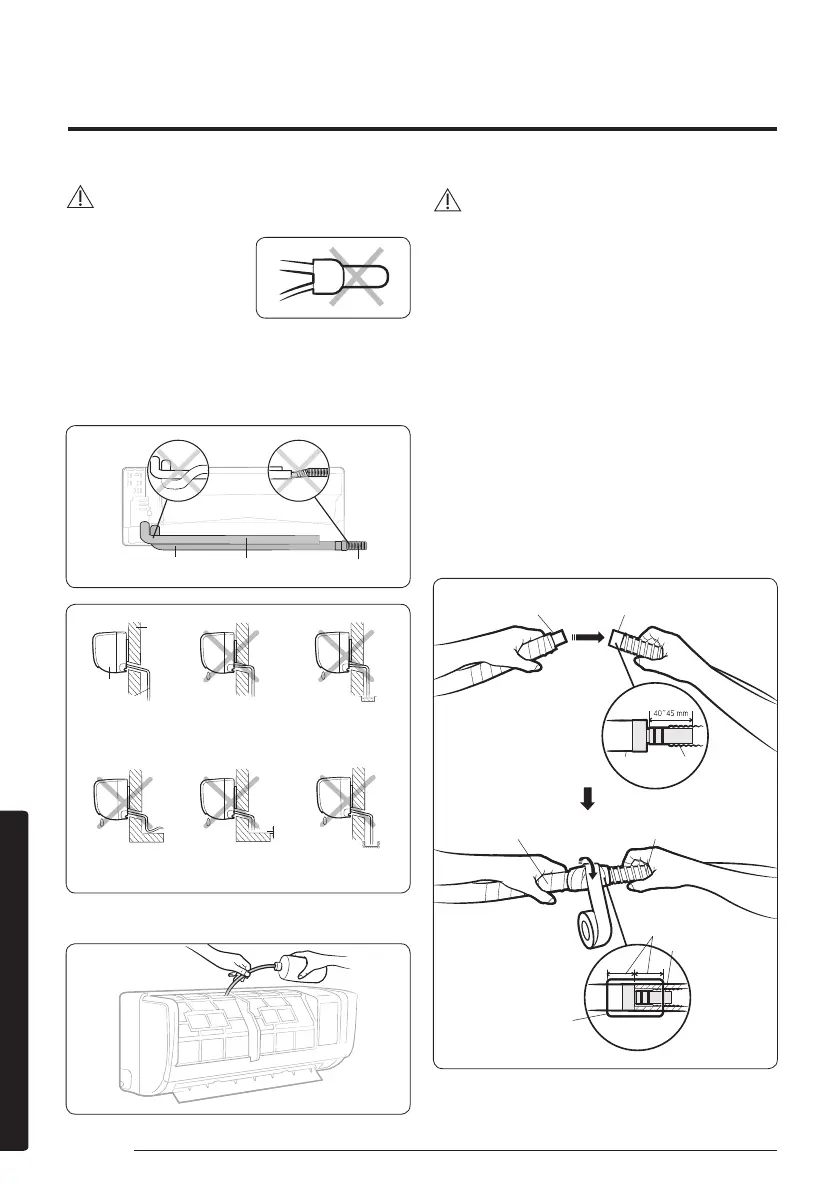 40~45 mm