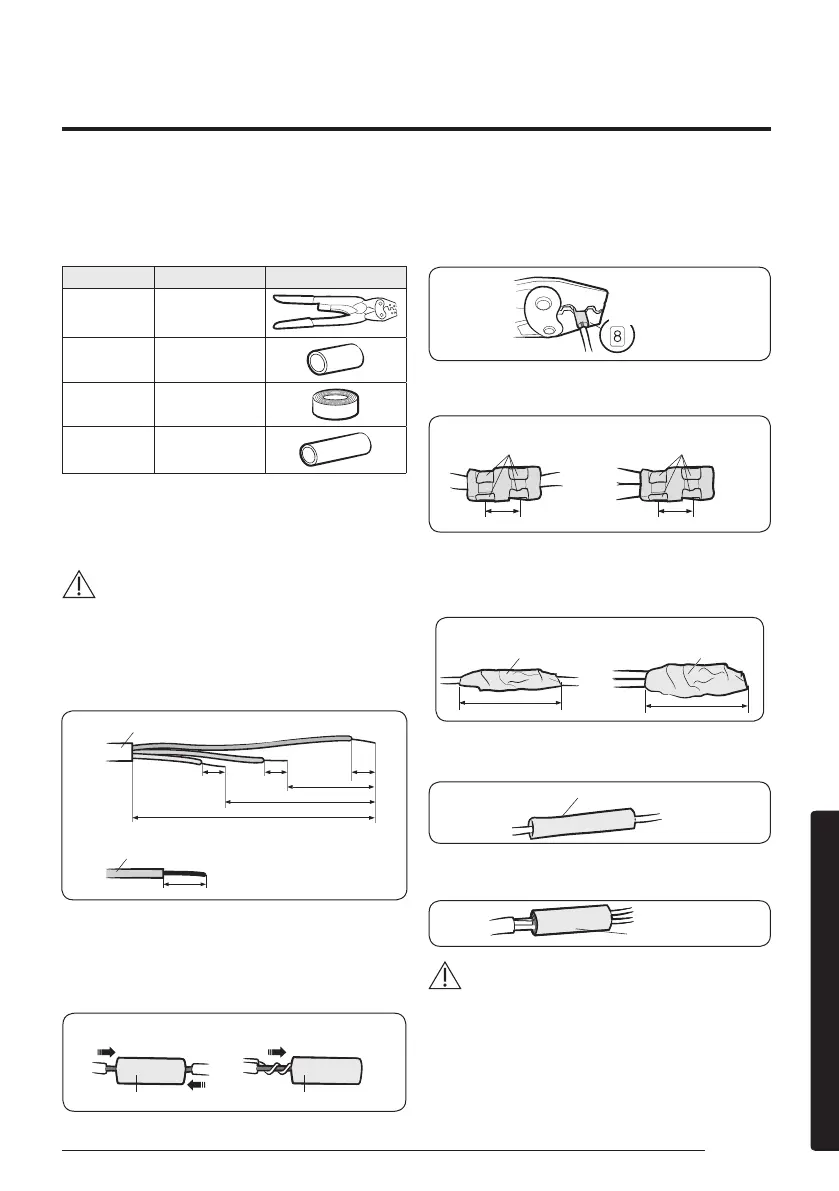 8