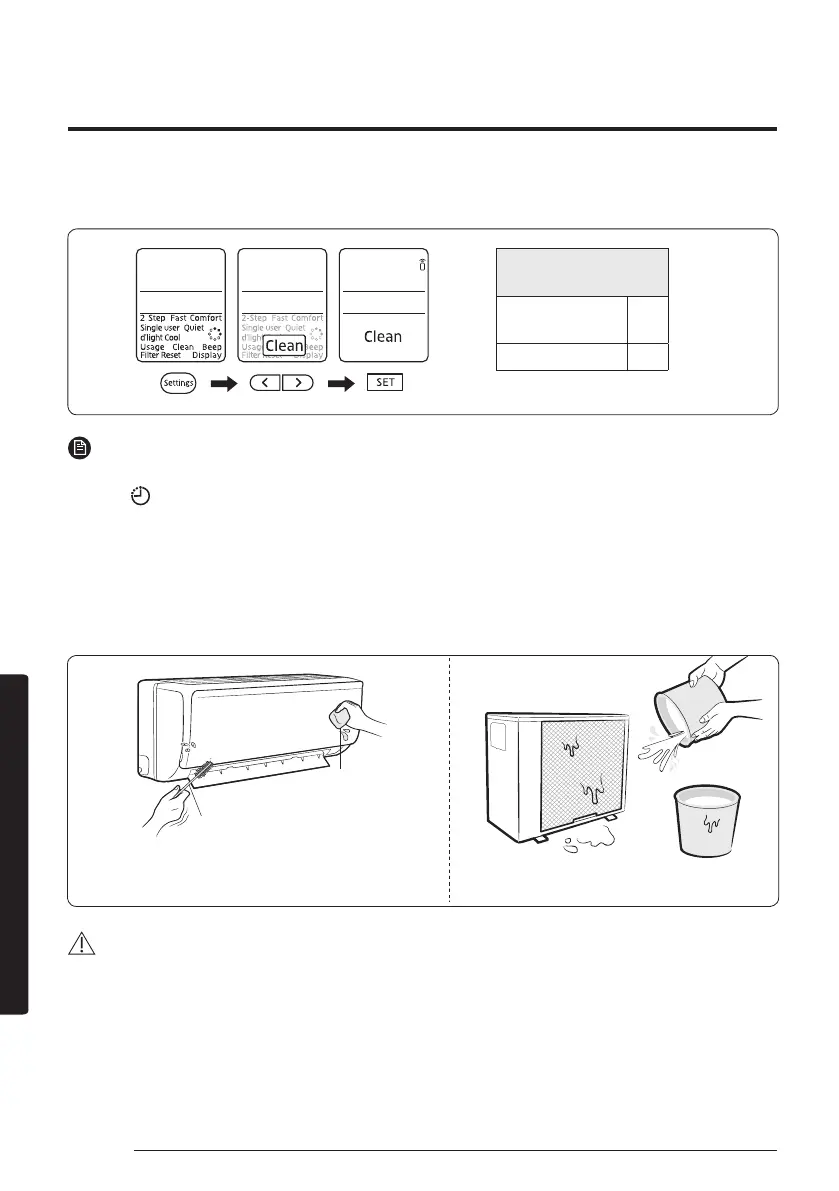 2 Step Fast Comfort
Single user Quiet
d'light Cool
Usage Clean Beep
Filter Reset Display

2-Step Fast Comfort
Single user Quiet
d'ligh
Clean
Usag Beep
Filter Display

Clean

Settings

SET