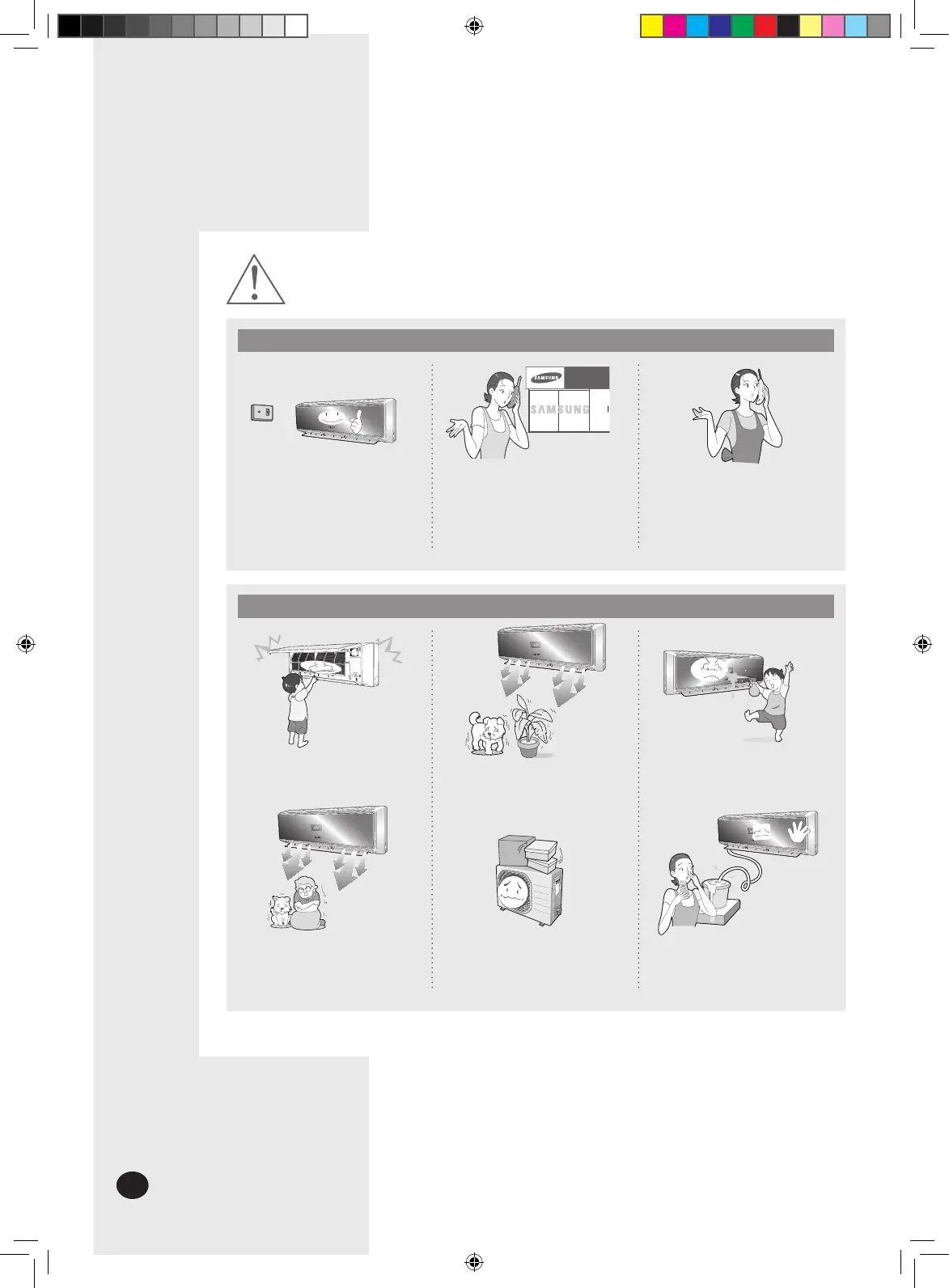 SAMSUNG

SAMSUNG