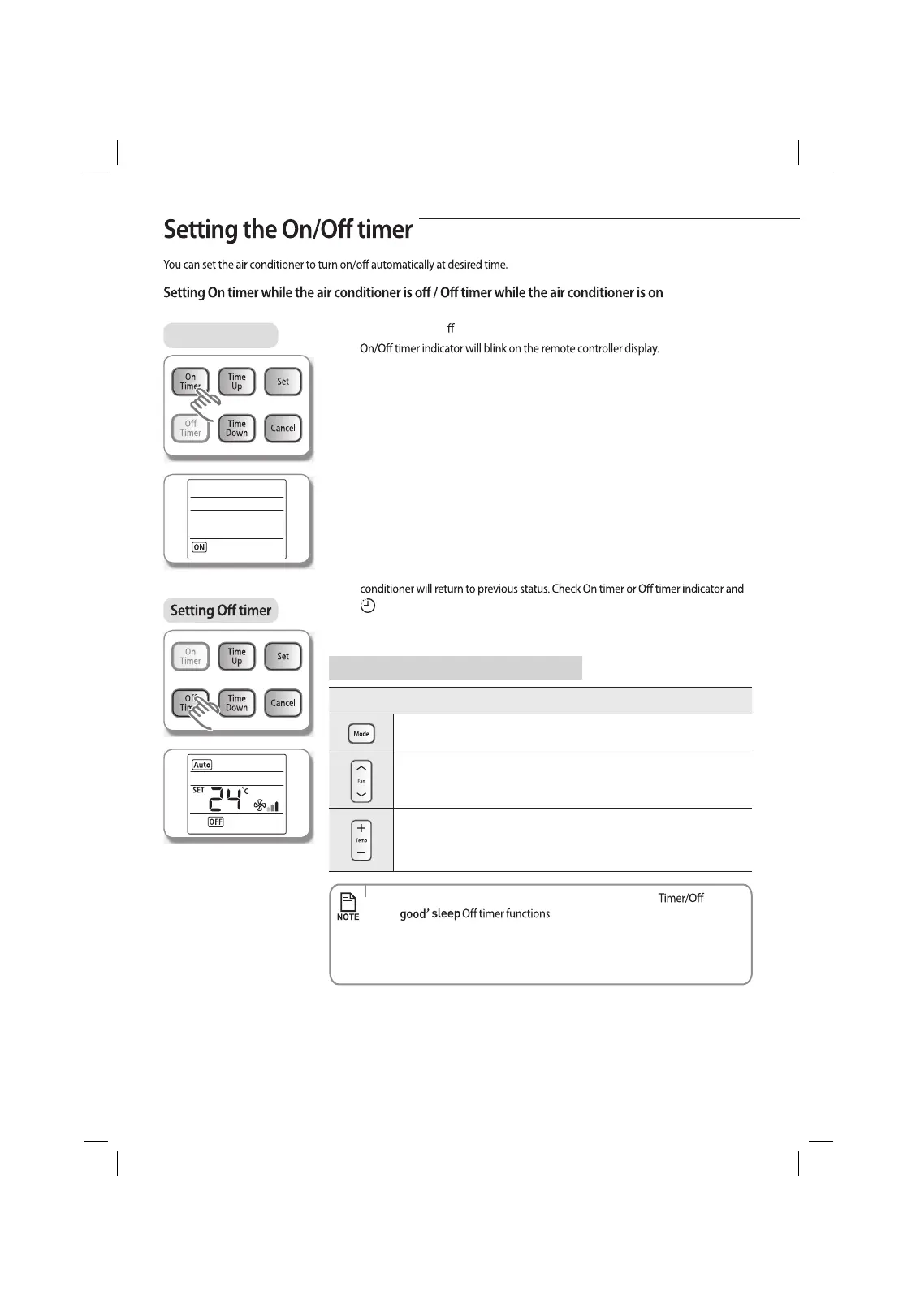 Setting the On/Off timer

You can set the air conditioner to turn on/off automatically at desired time.

Setting On timer while the air conditioner is off / Off timer while the air conditioner is on

ff

On/Off timer indicator will blink on the remote controller display.

On
Timer

Time
Up

Set

Off
Timer

Time
Down

Cancel

ON

conditioner will return to previous status. Check On timer or Off timer indicator and

Setting Off timer

On
Timer

Time
Up

Set

Off
Timer

Time
Down

Cancel

Auto

SET 24 °C

OFF

Mode

Fan

Temp

NOTE

Timer/Off

good' sleep Off timer functions.