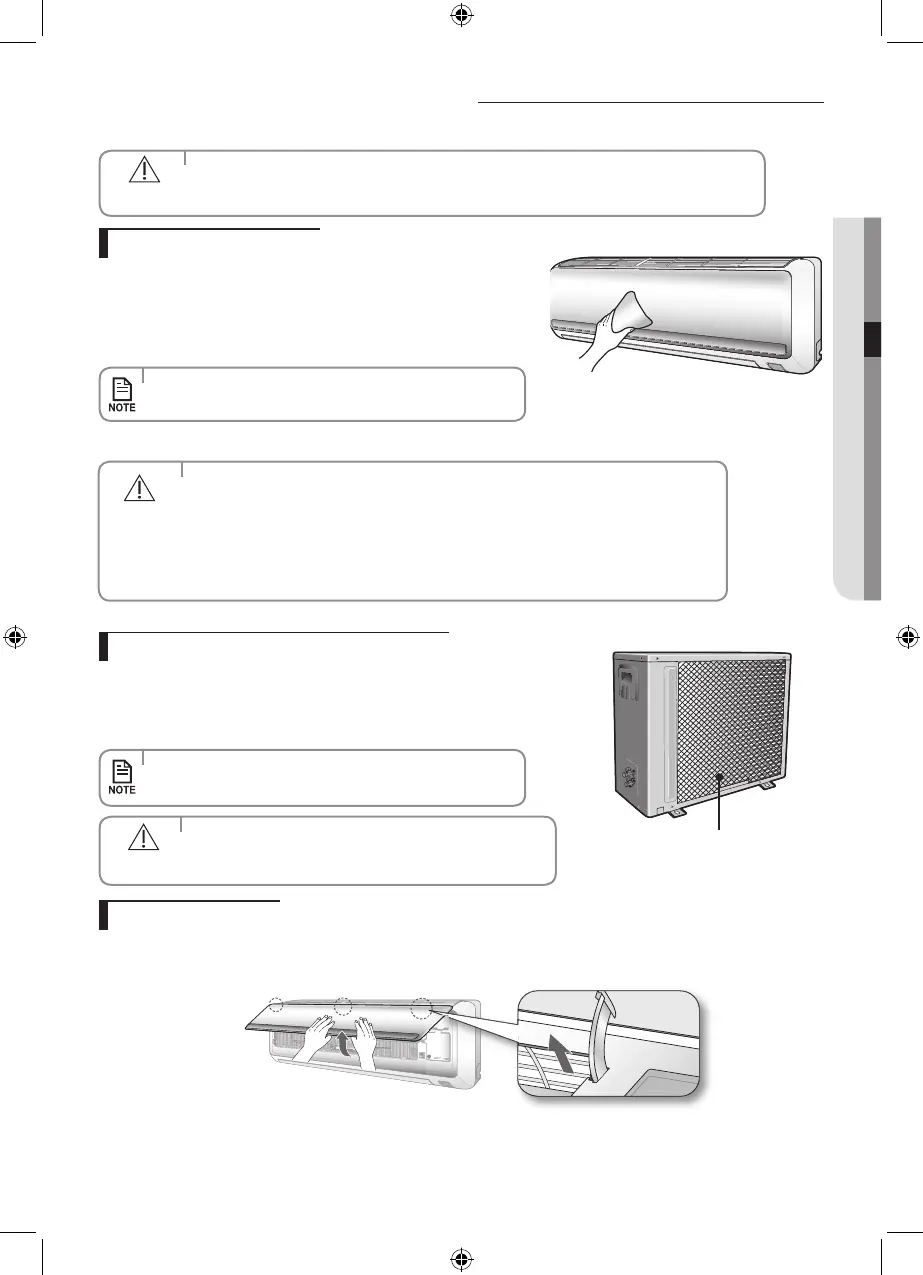 NOTE

NOTE