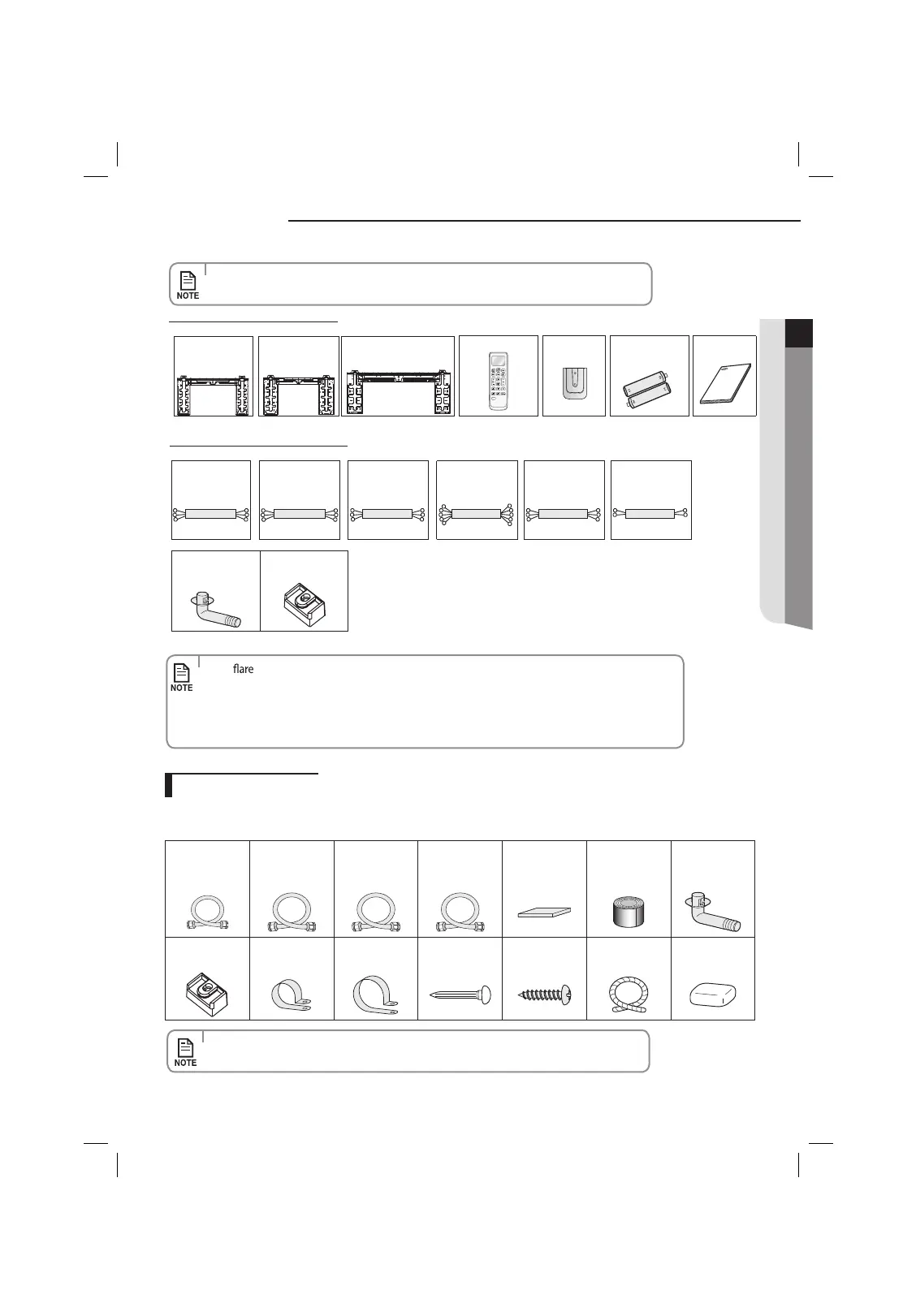 NOTE

NOTE

flare

NOTE