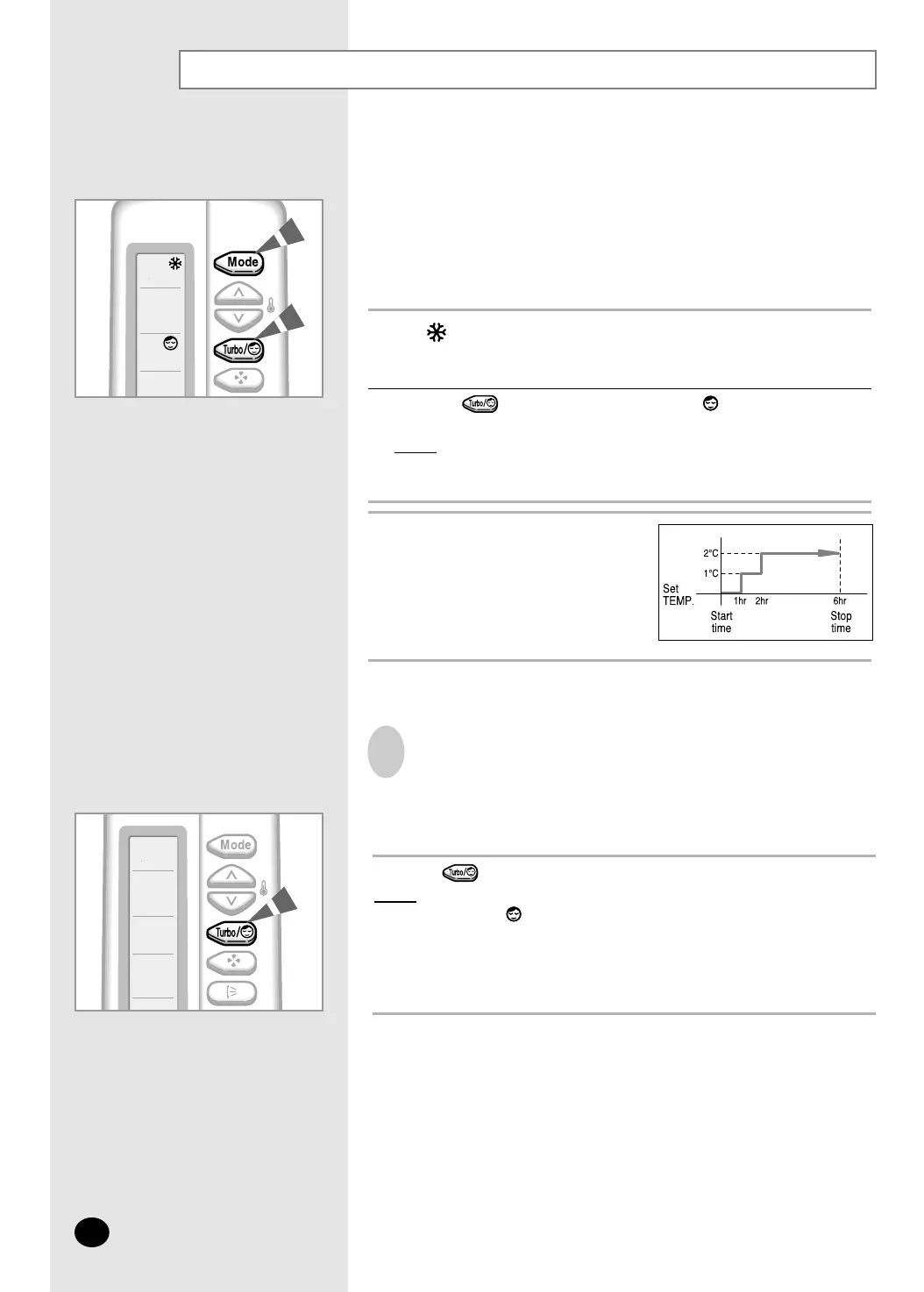 Mode

Turbo/

2°C

1°C

Set TEMP.

1hr 2hr 6hr

Start time

Stop time

Mode

Turbo/