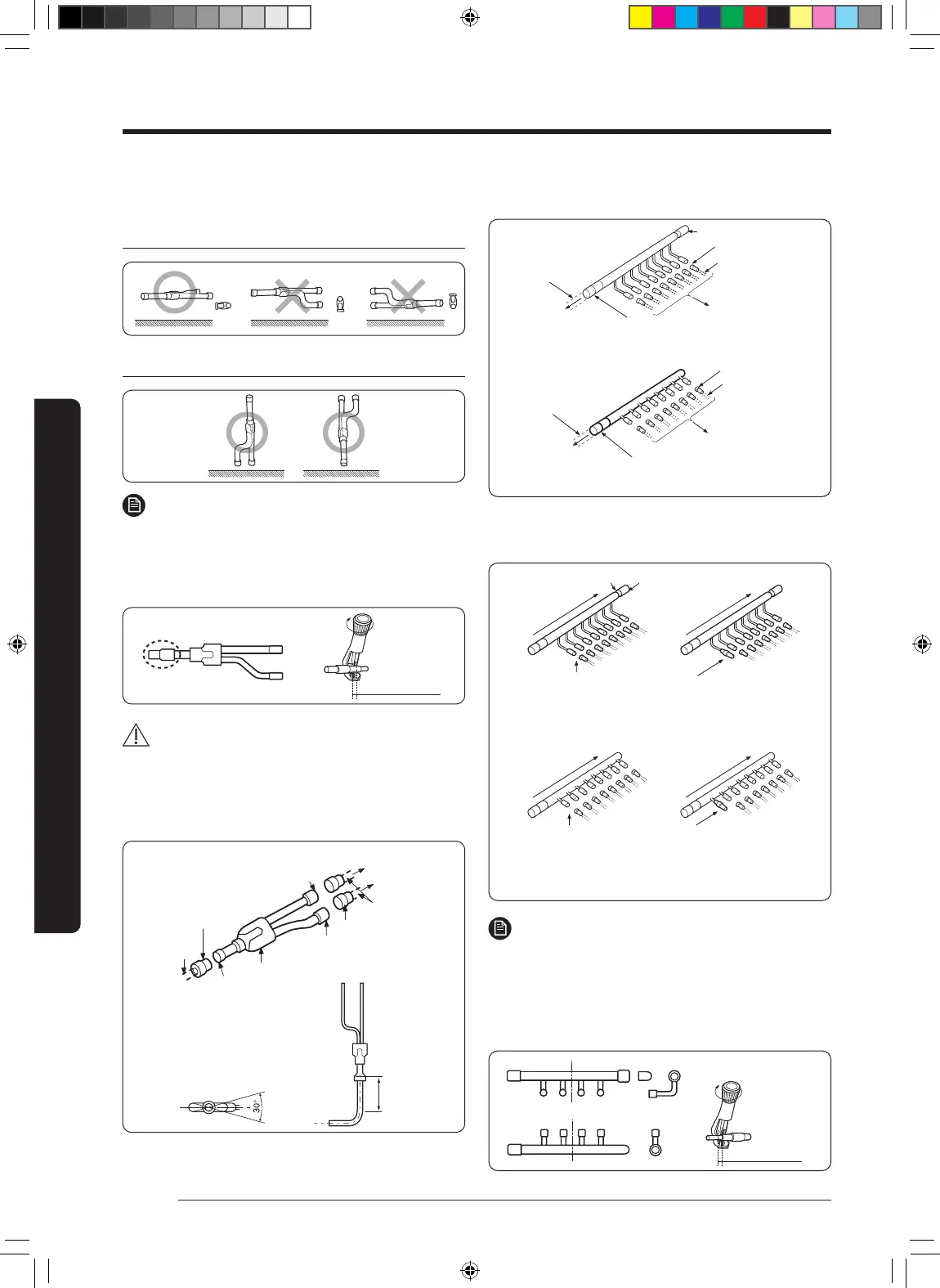 30°