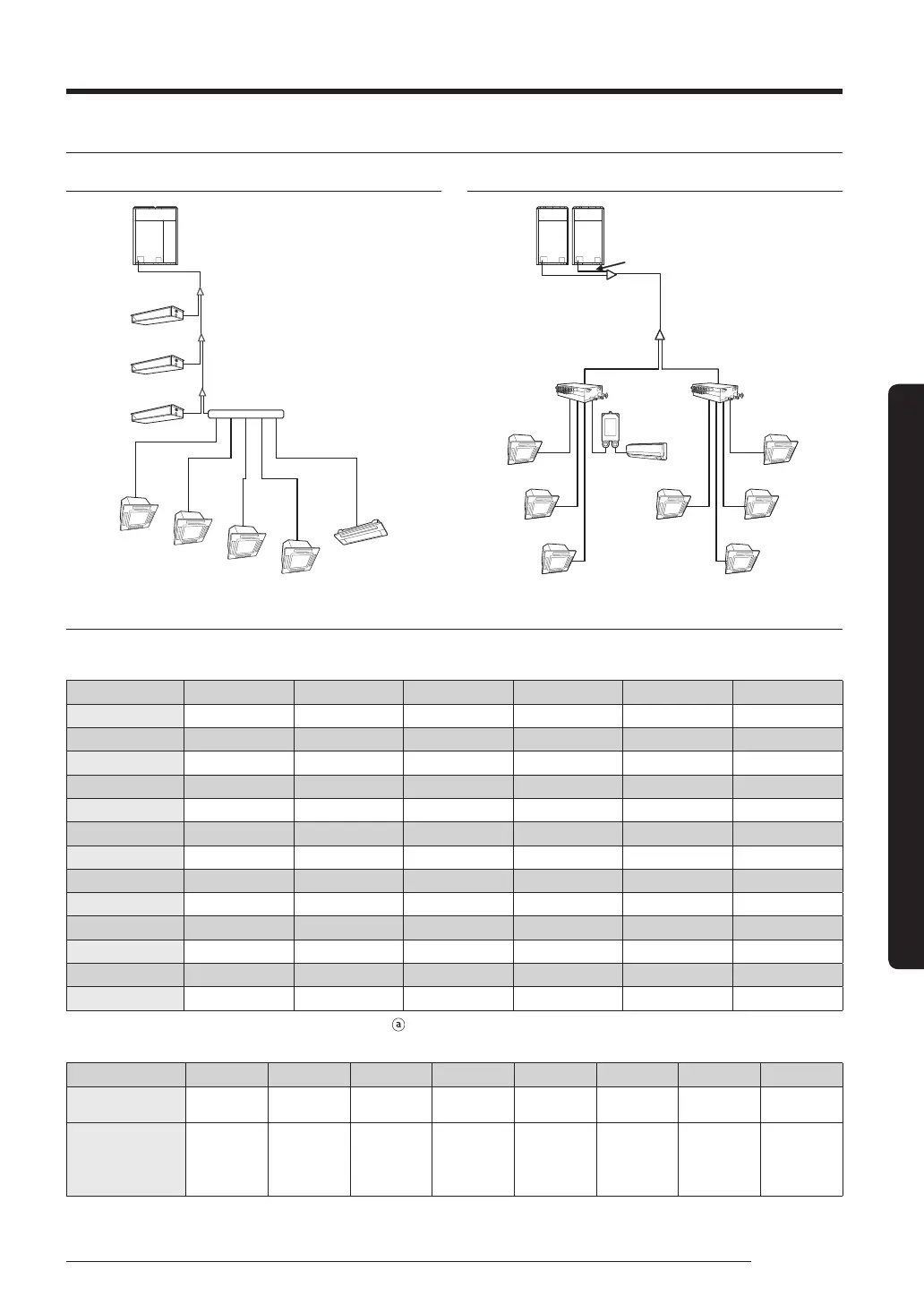 ⓐ