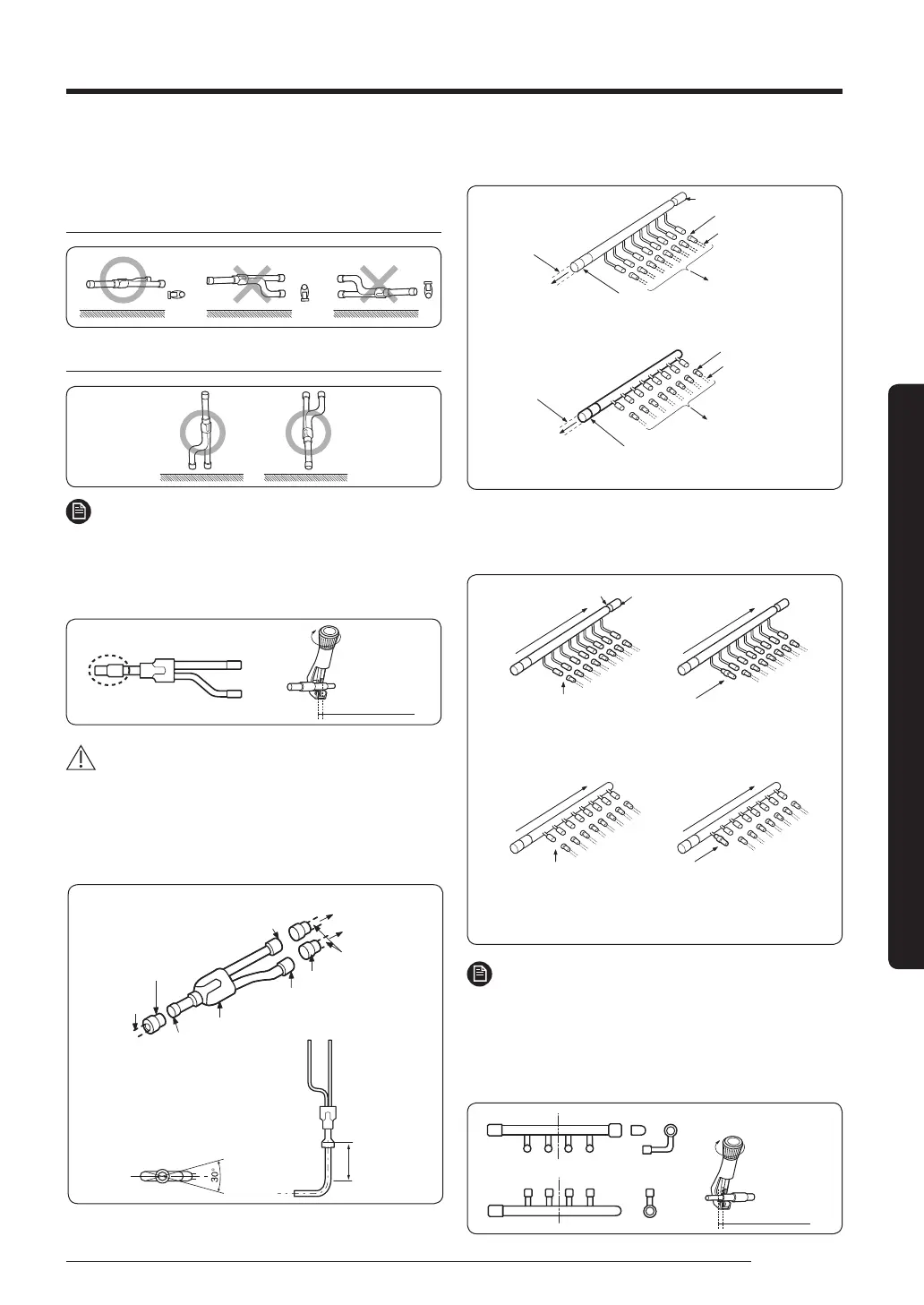 30°