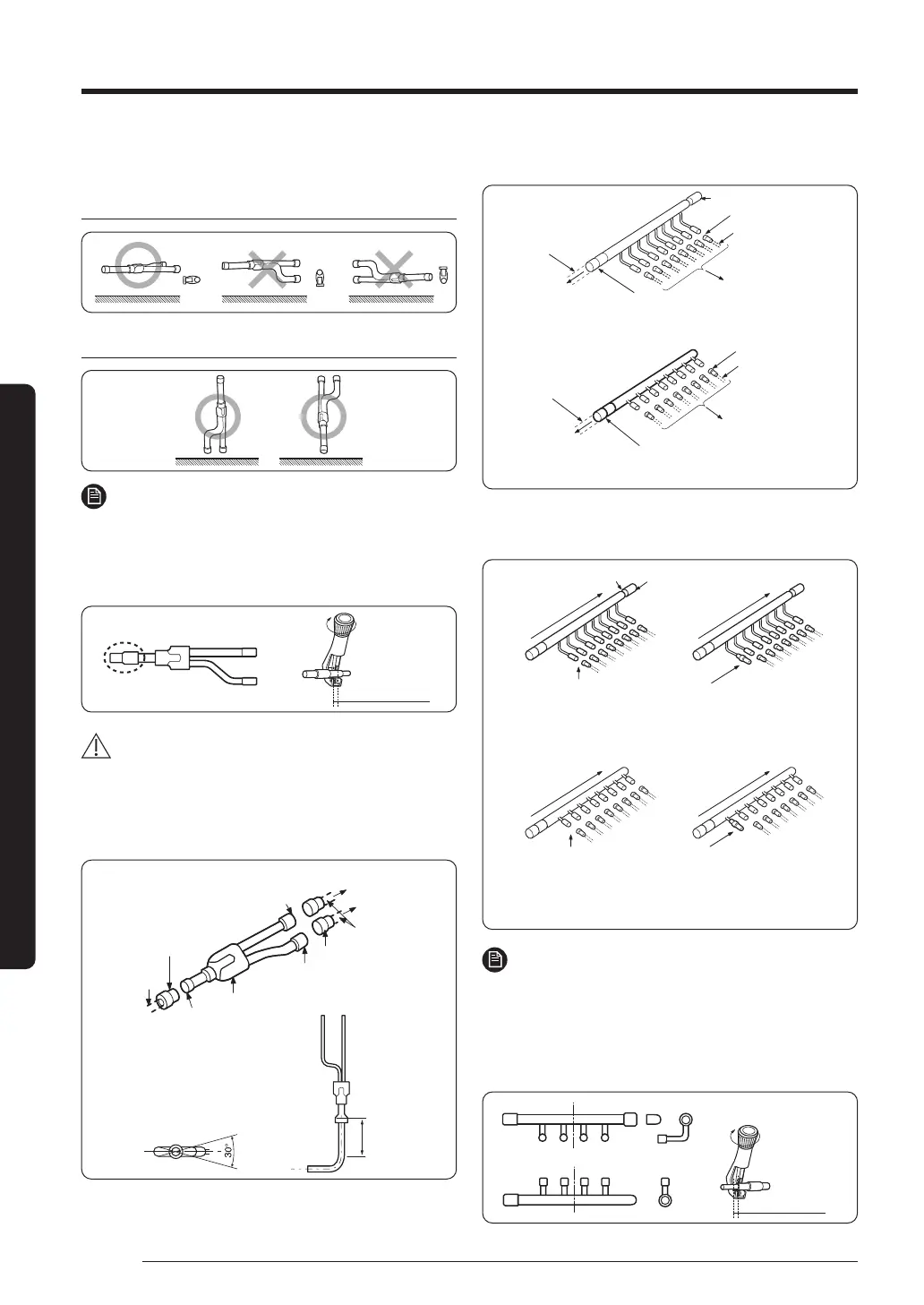 30°