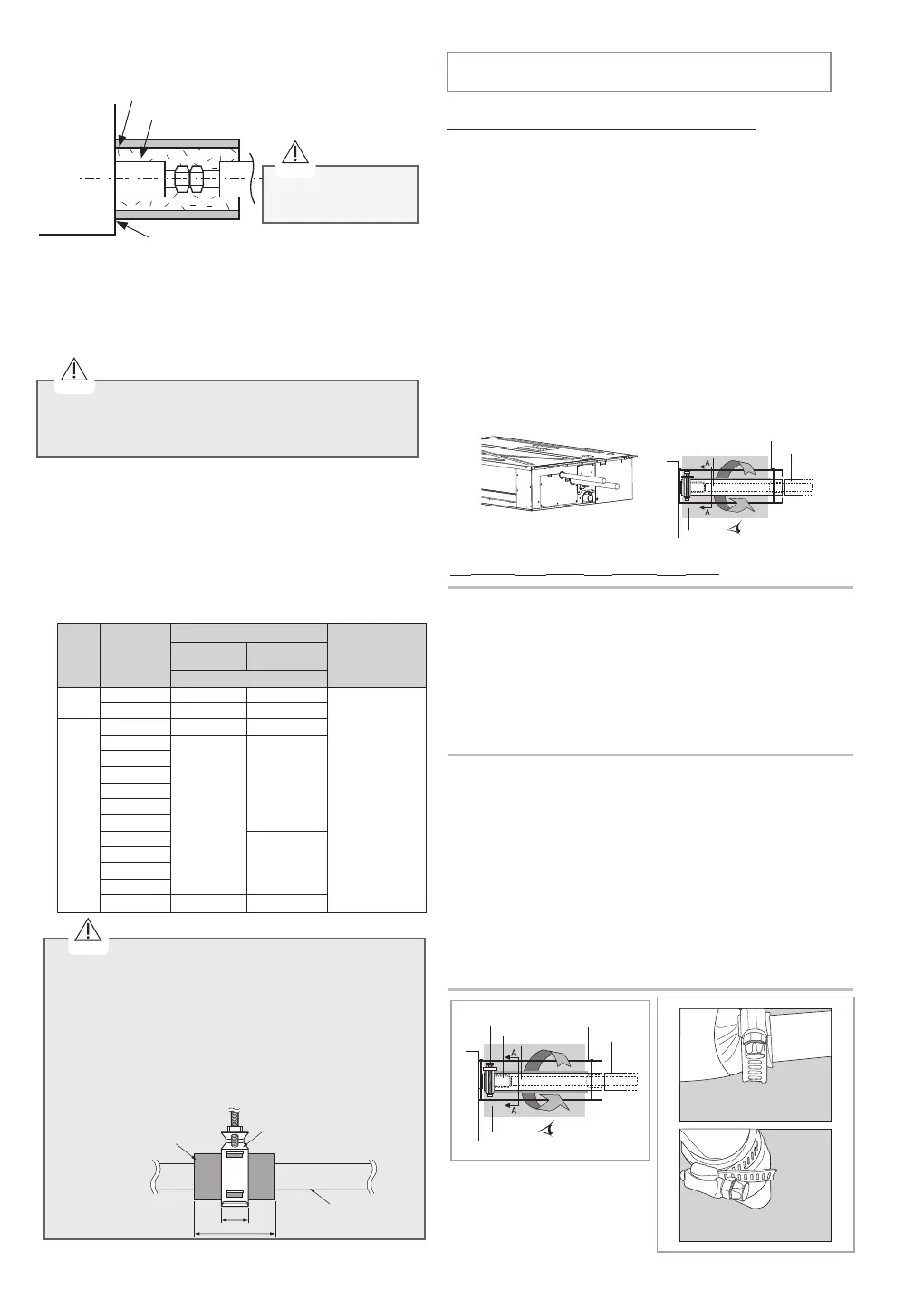 A
A
A
A