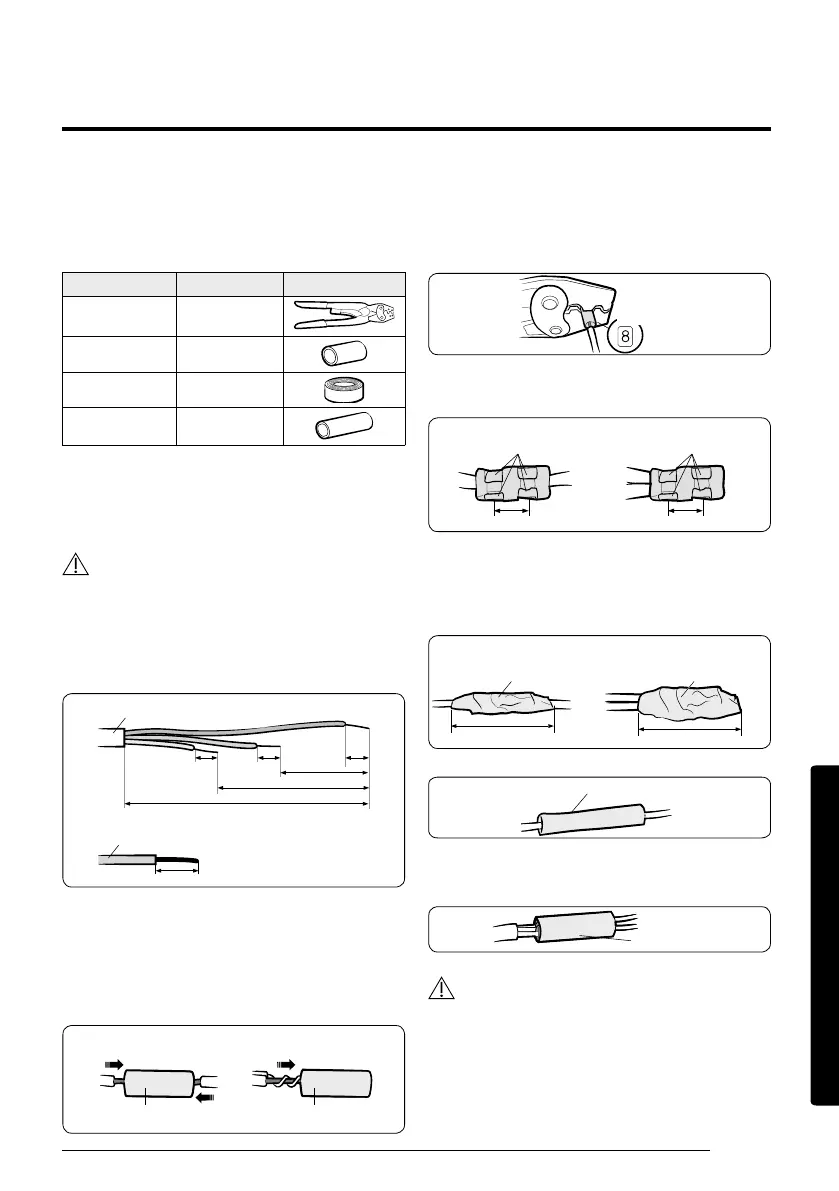 8