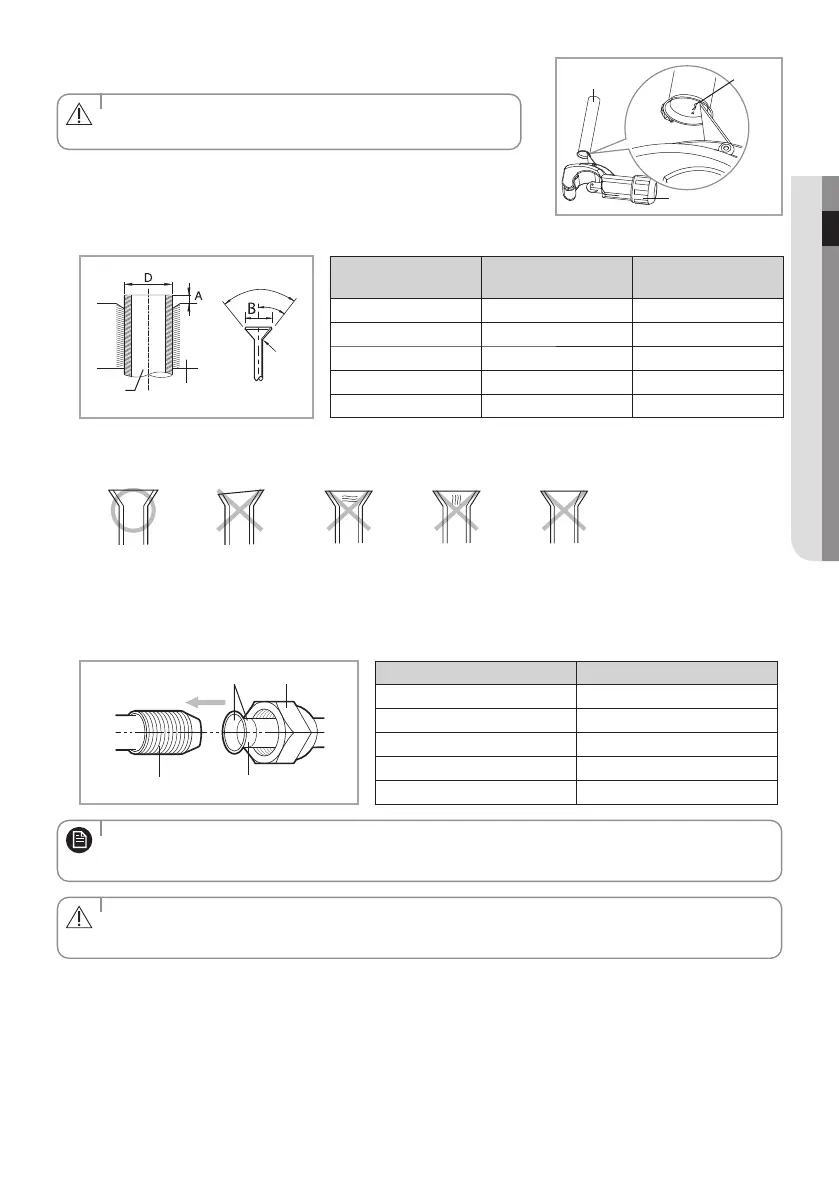 D

A

B