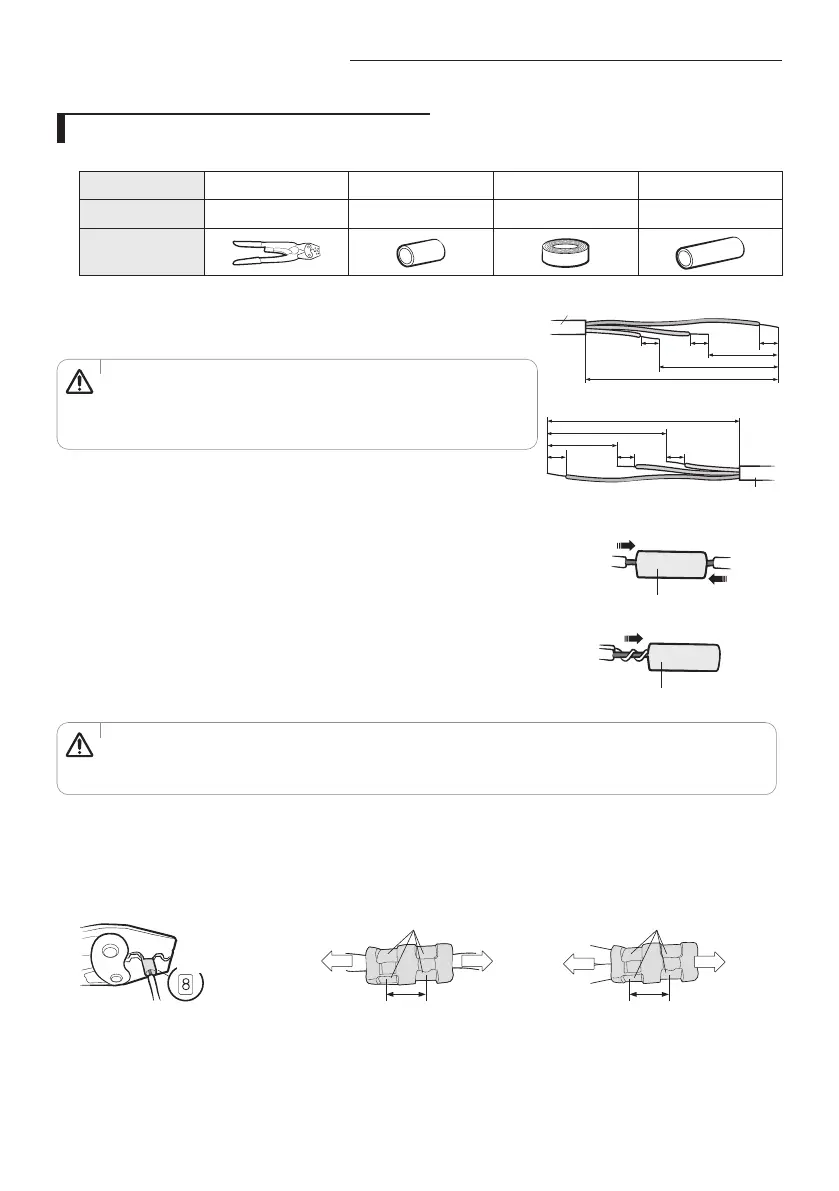 8