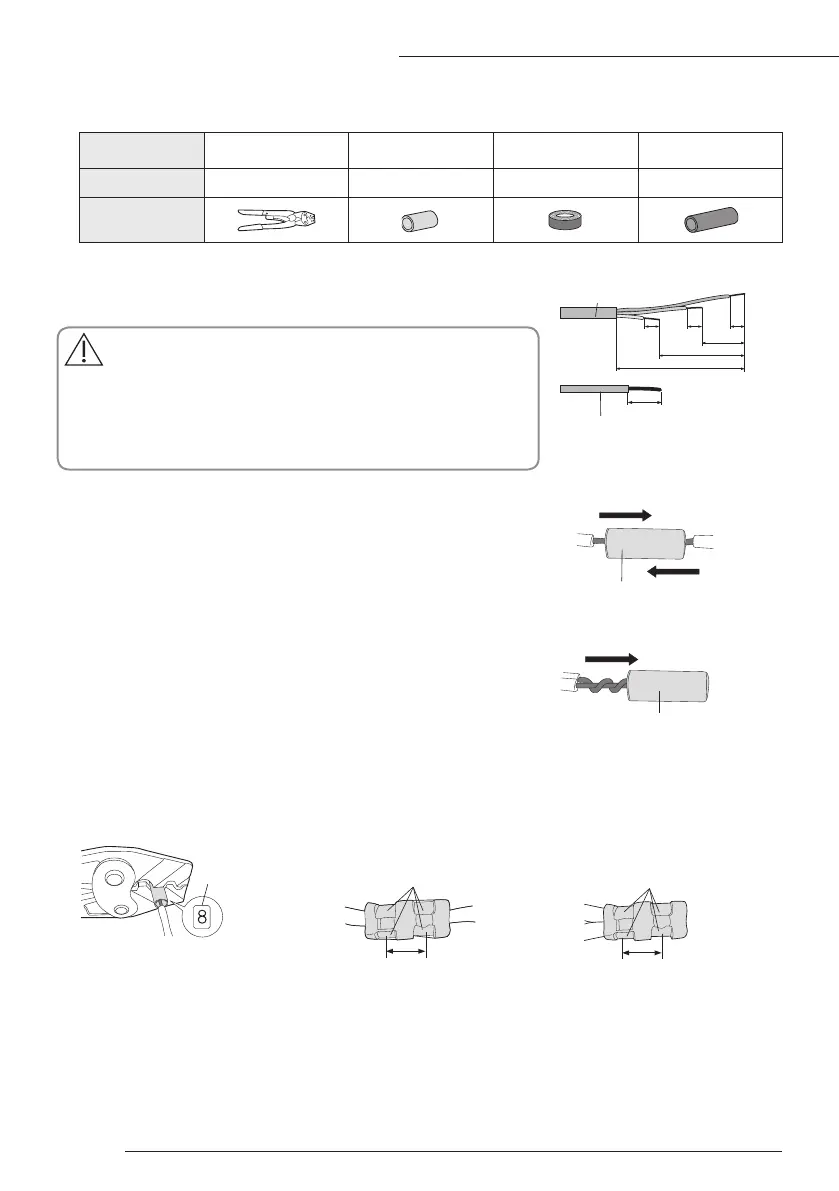 8