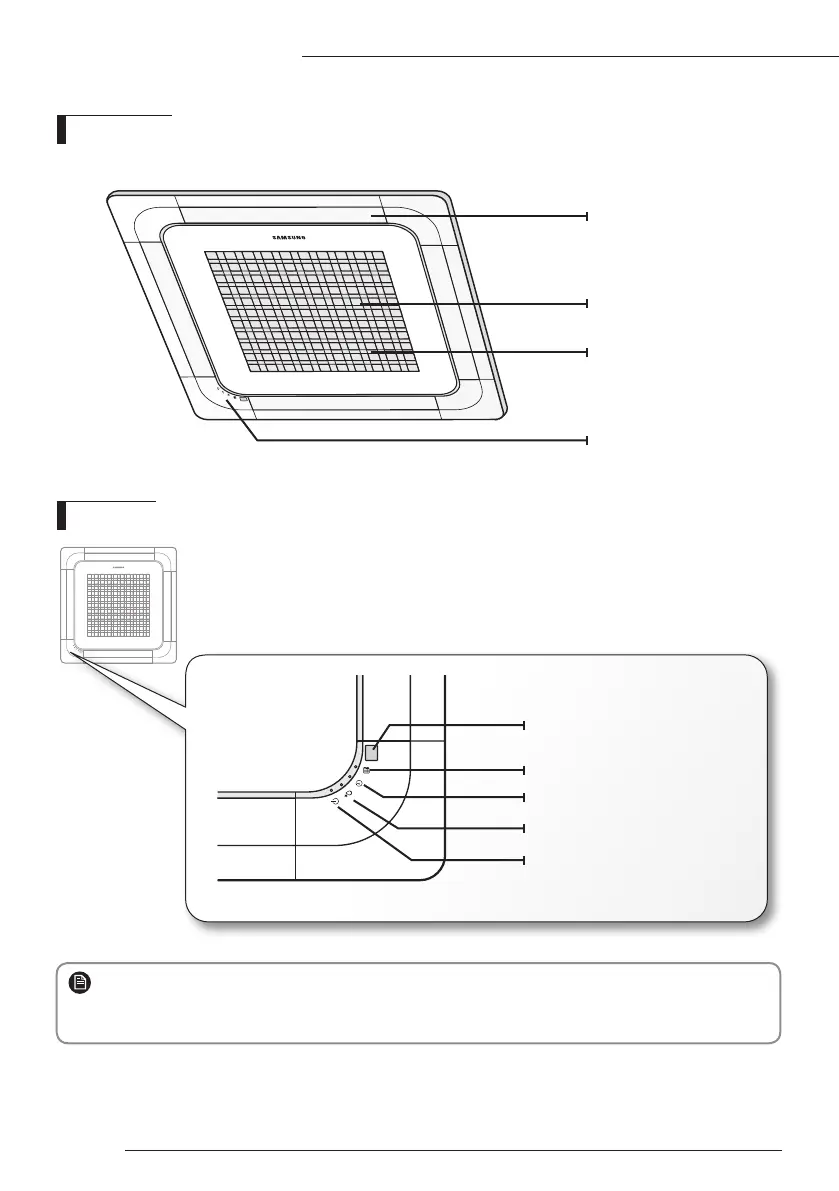 SAMSUNG