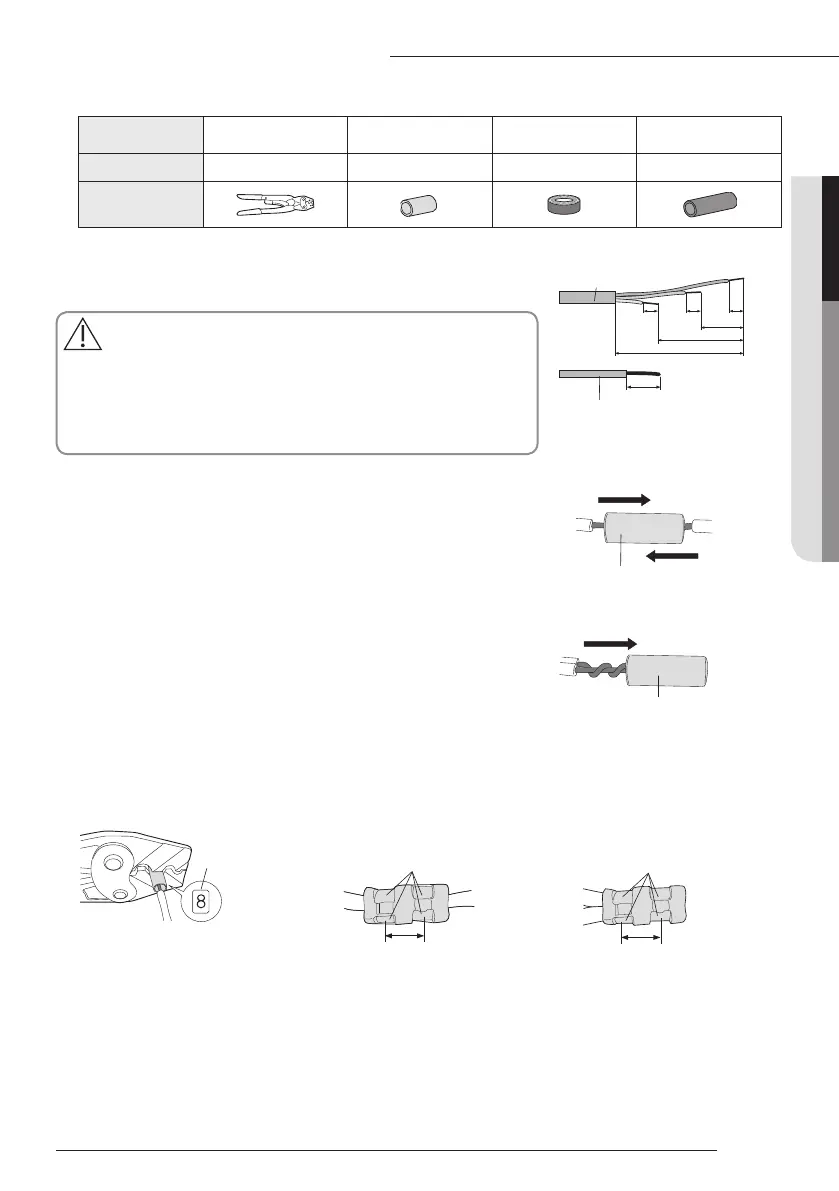 8