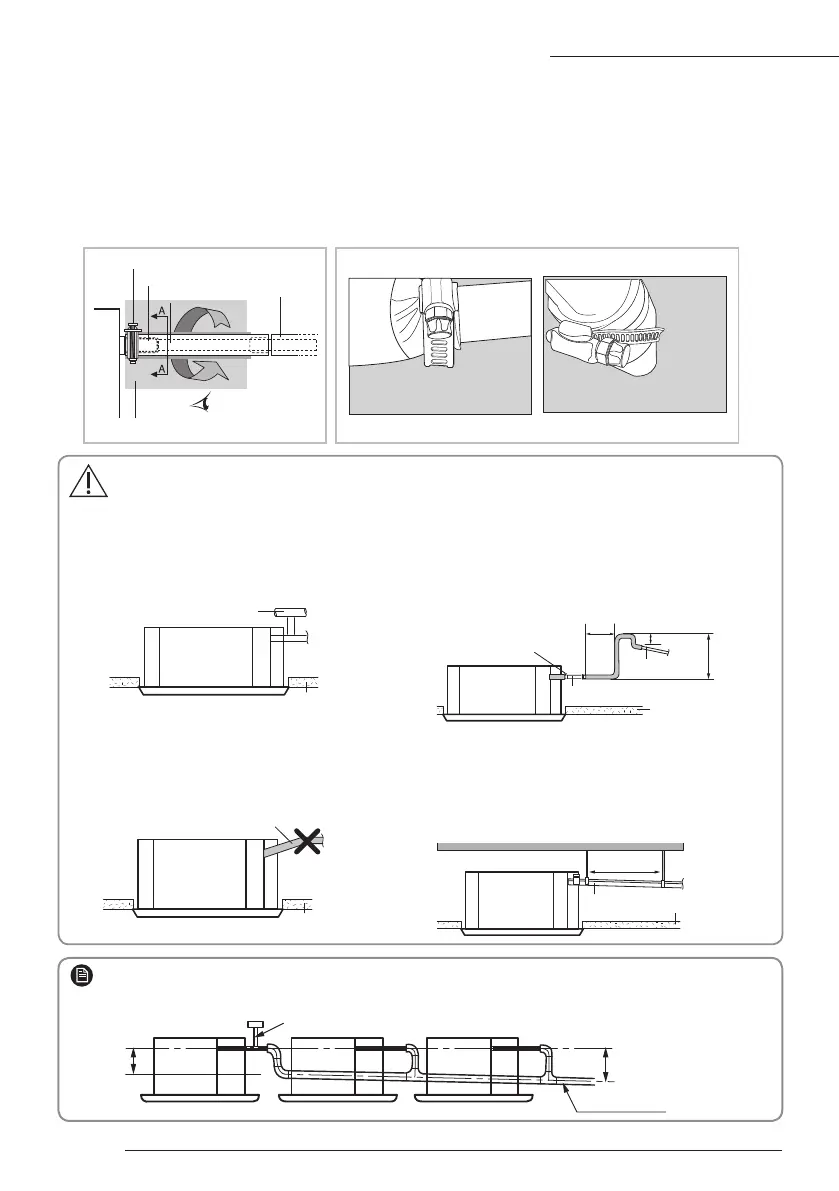 A

A