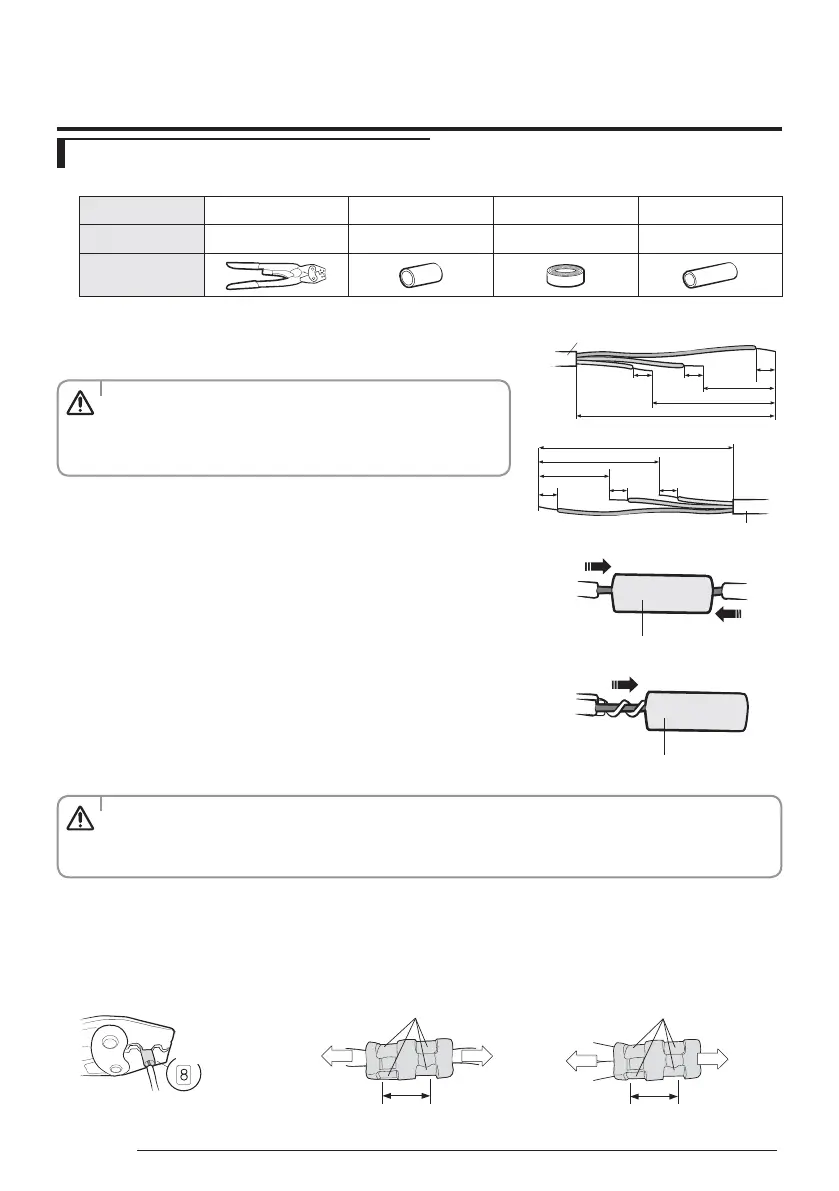 8