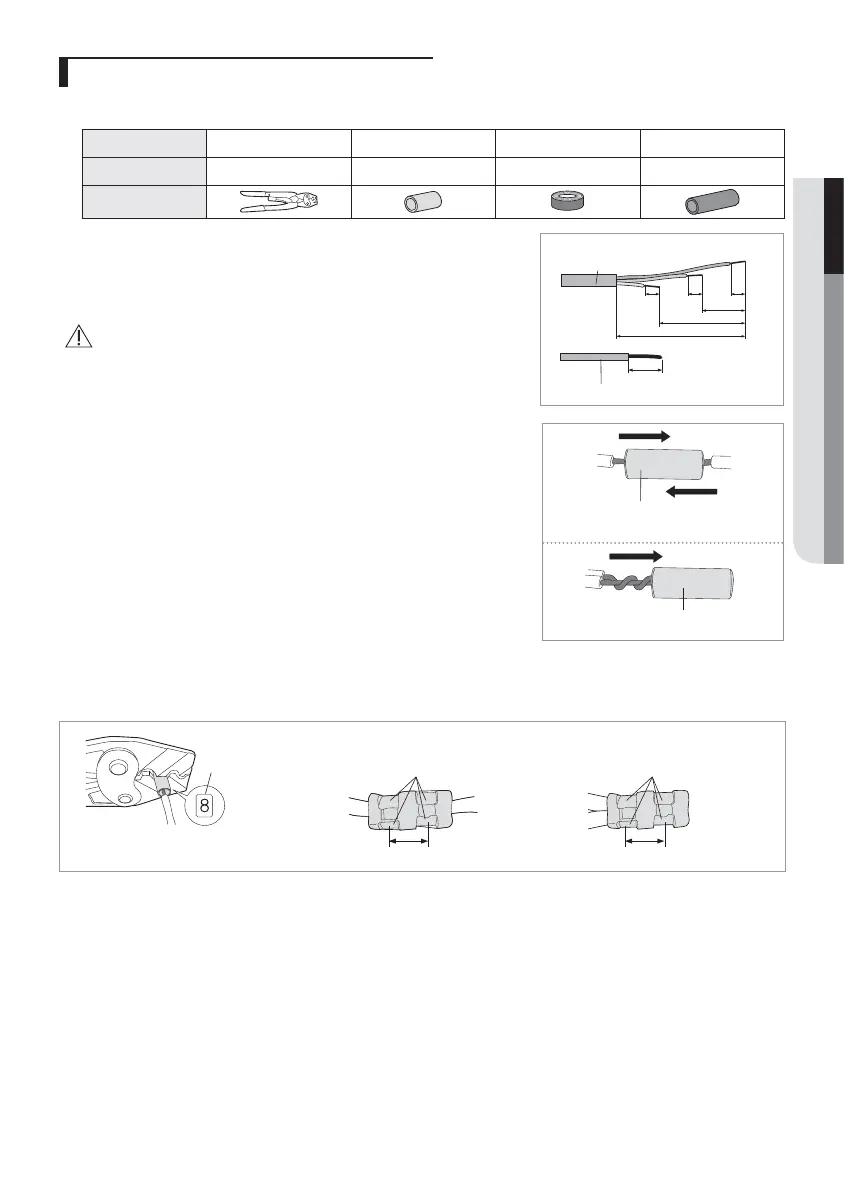 8