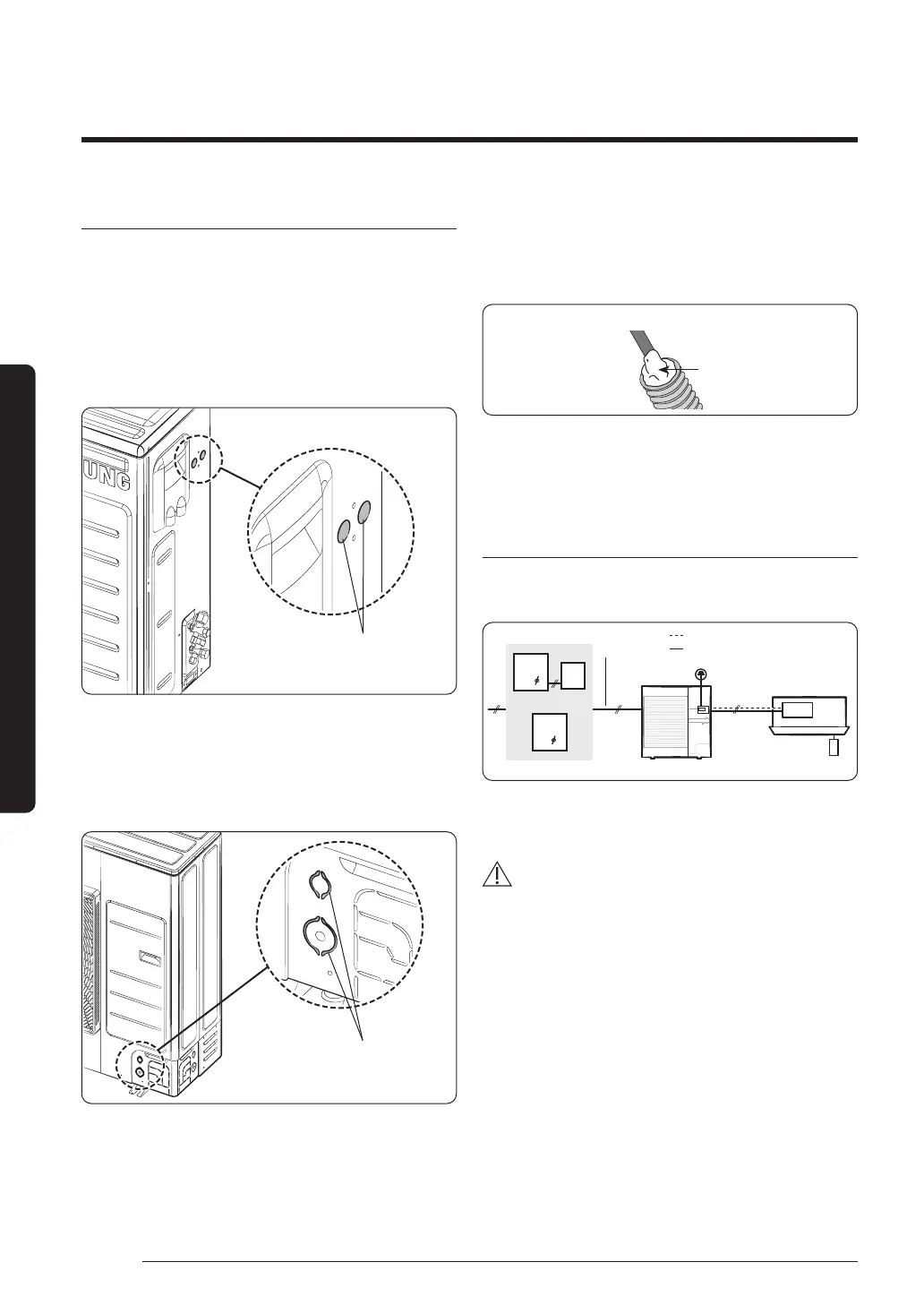 UNG