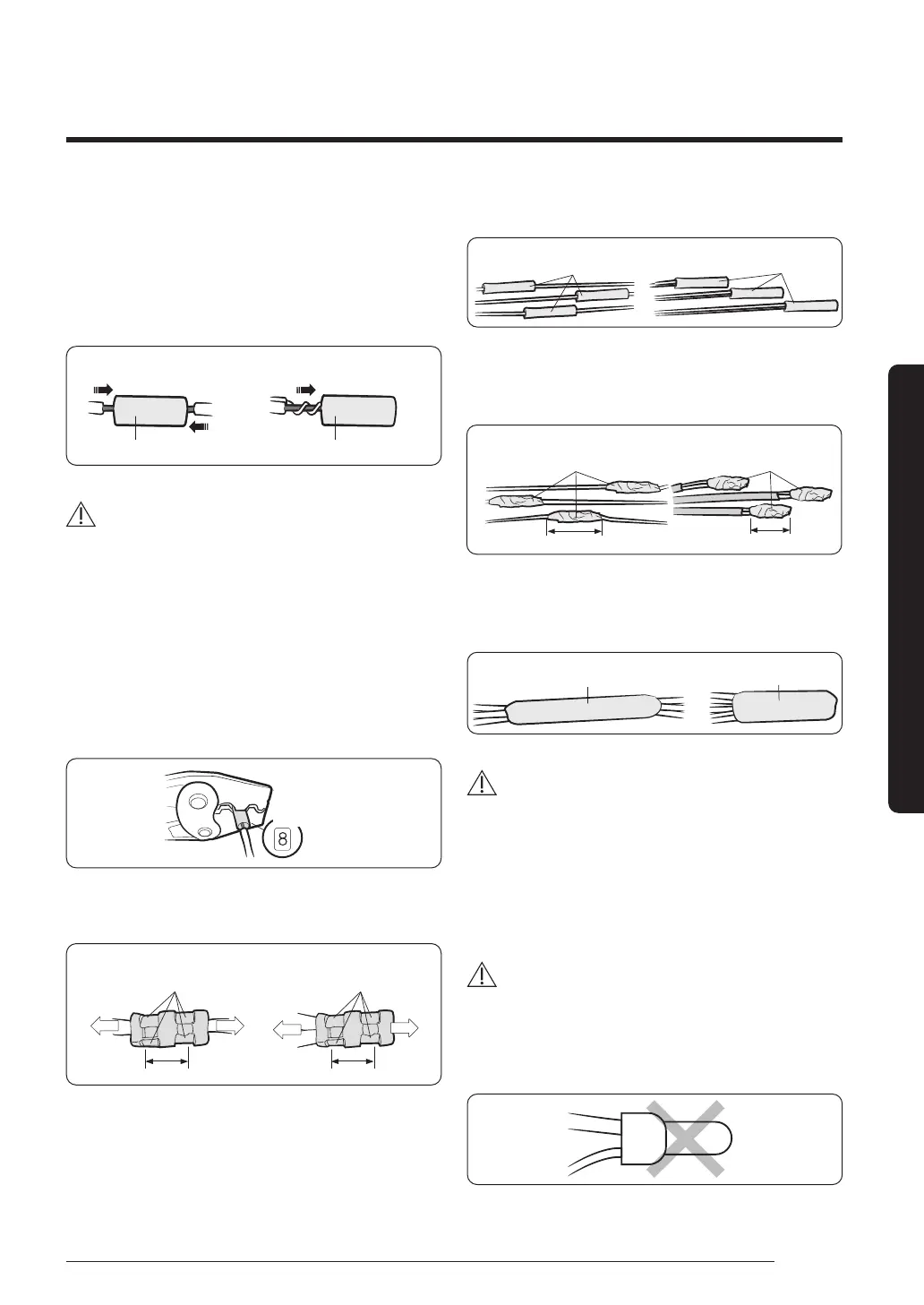 8