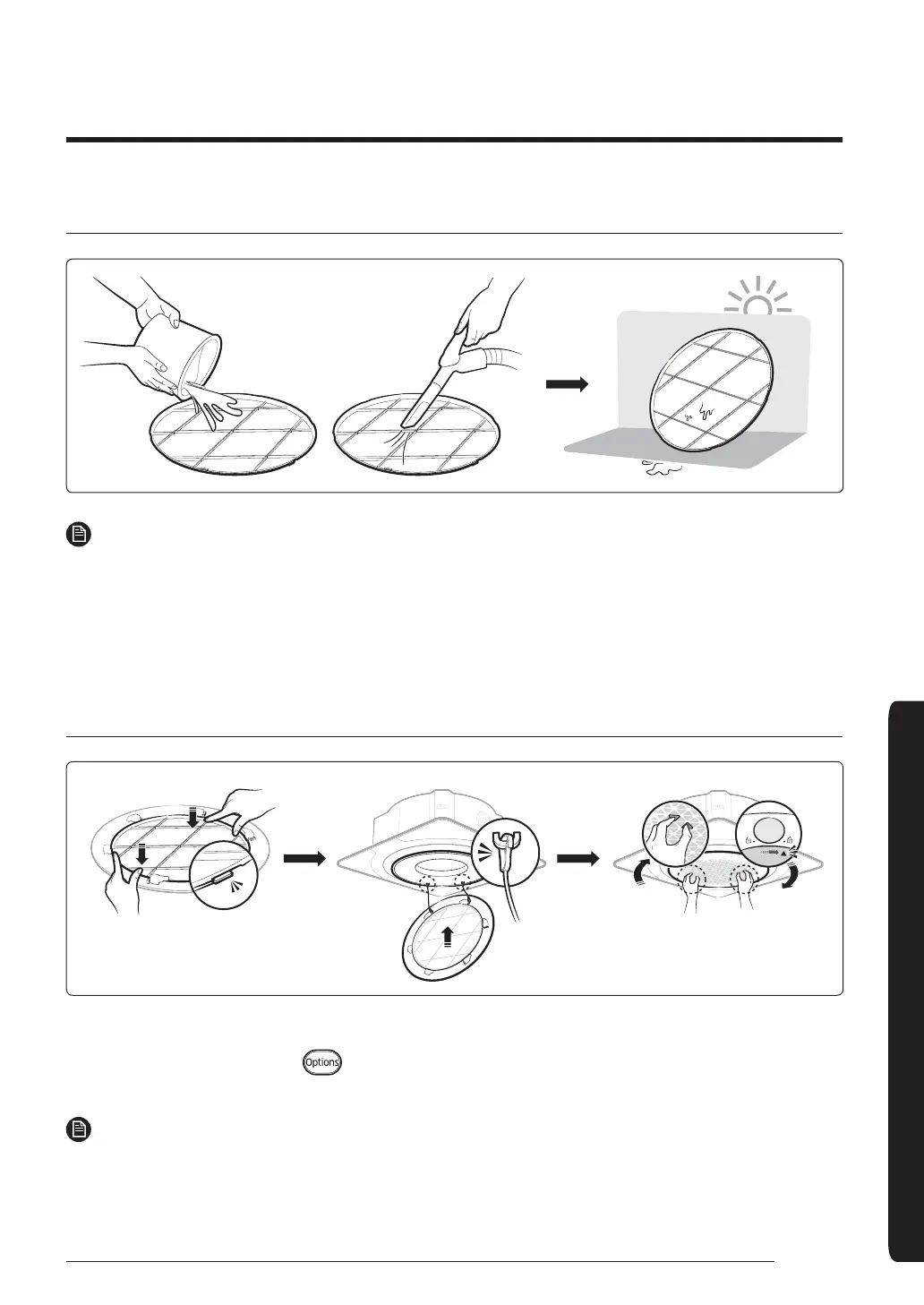 Options