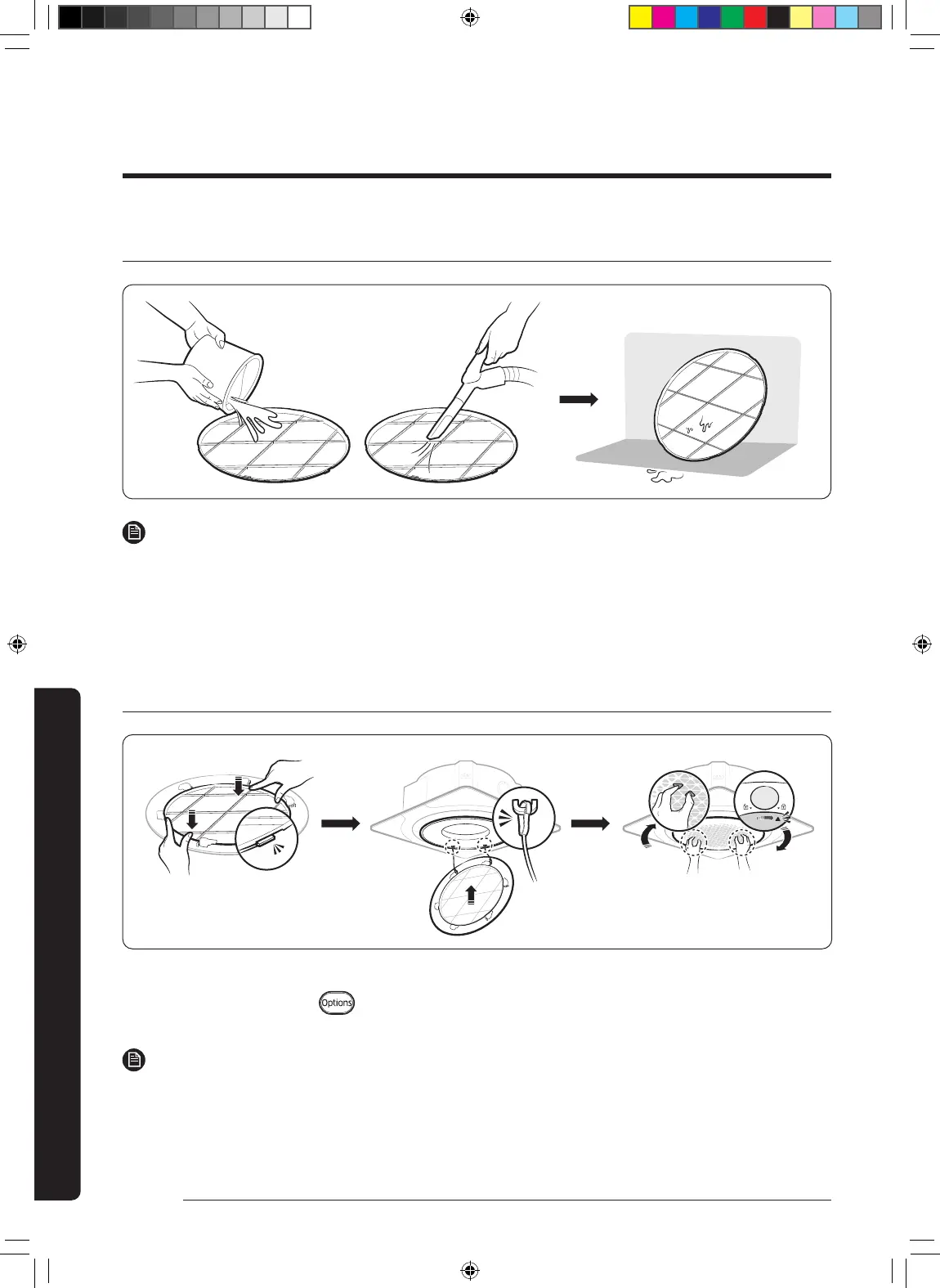 Options