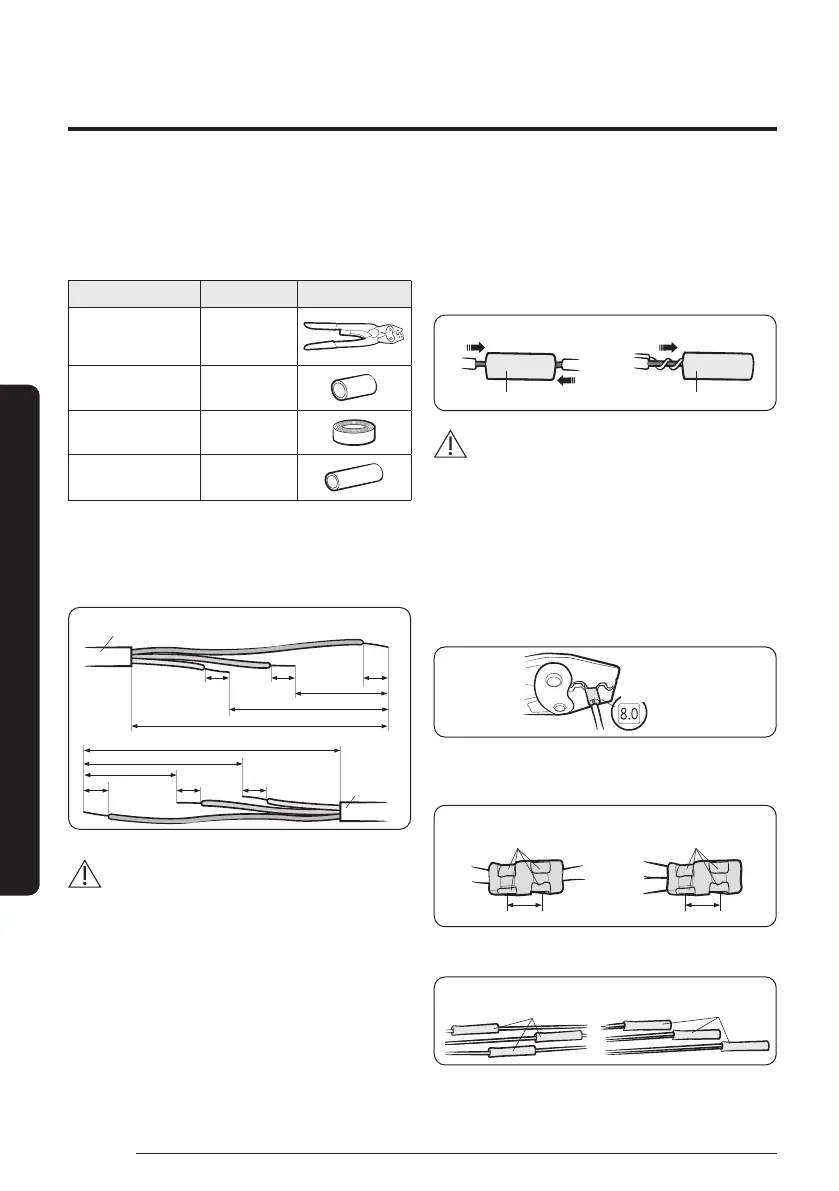 8.0