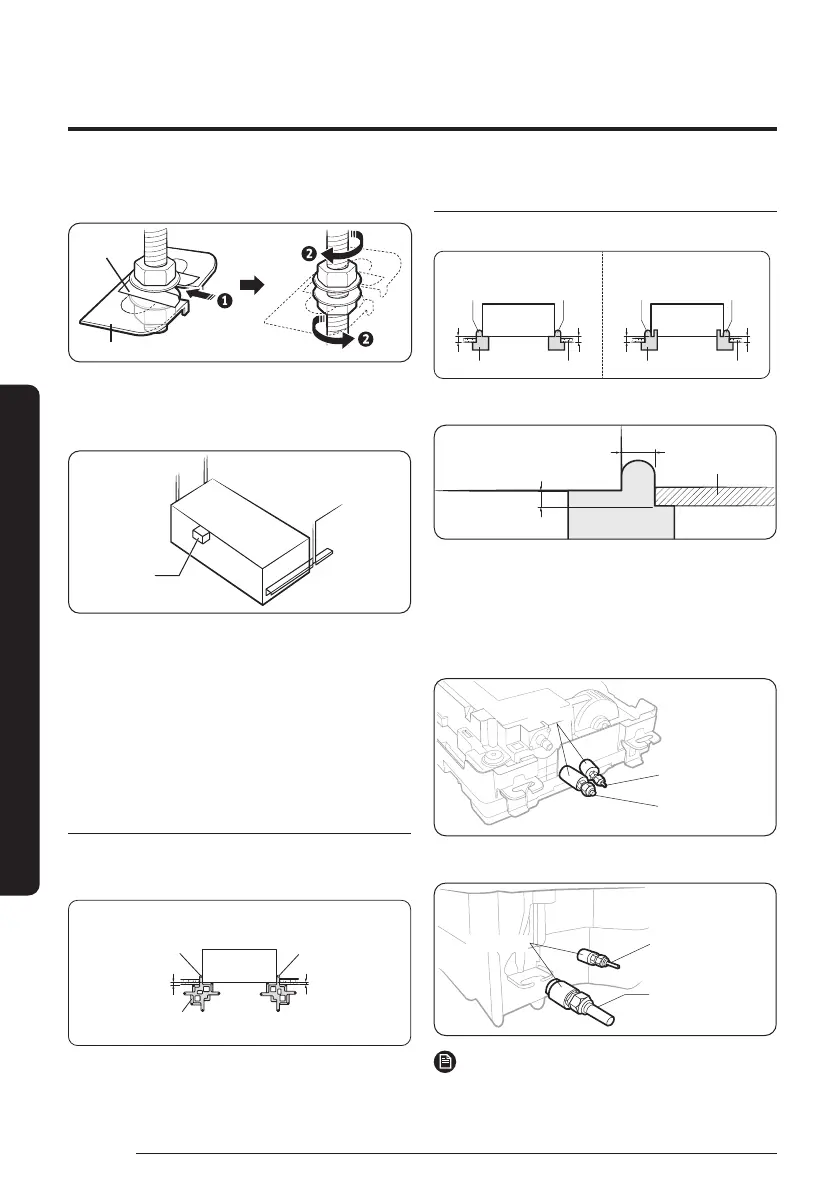 ❶

❷

❷