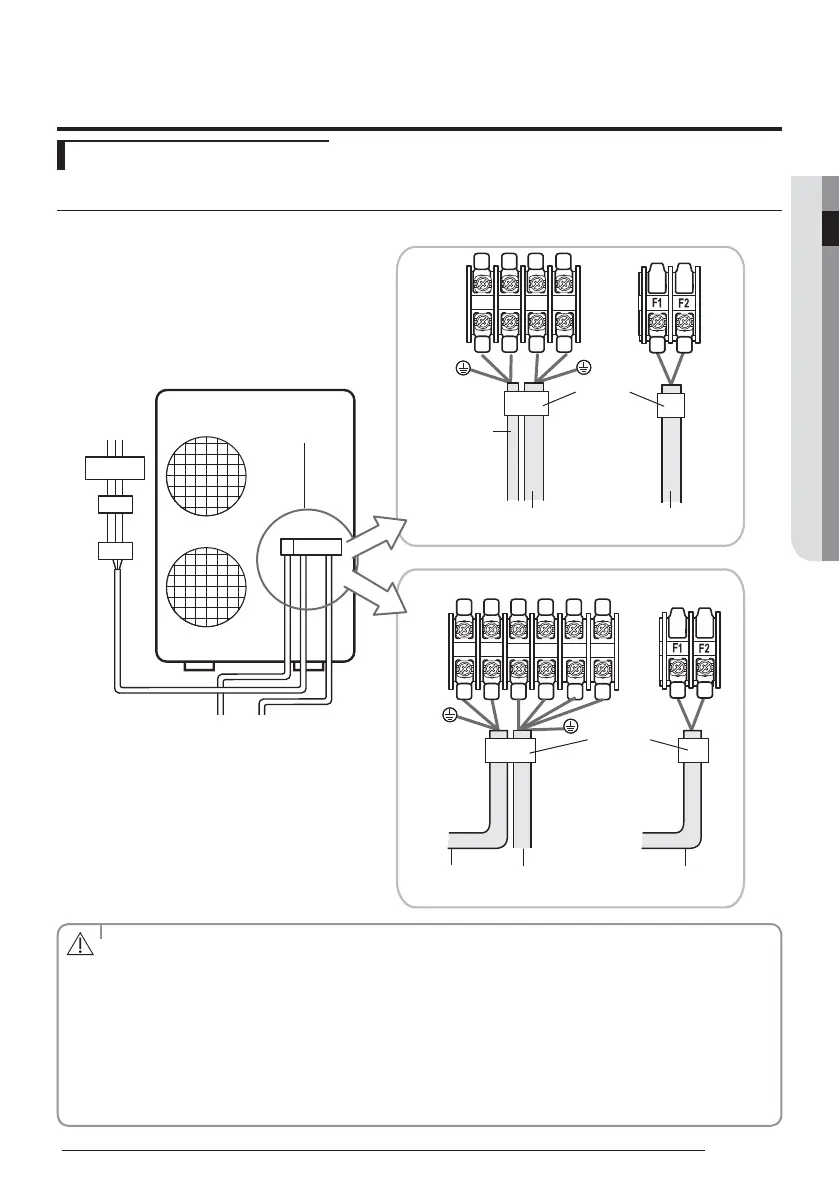 F1 F2

F1 F2