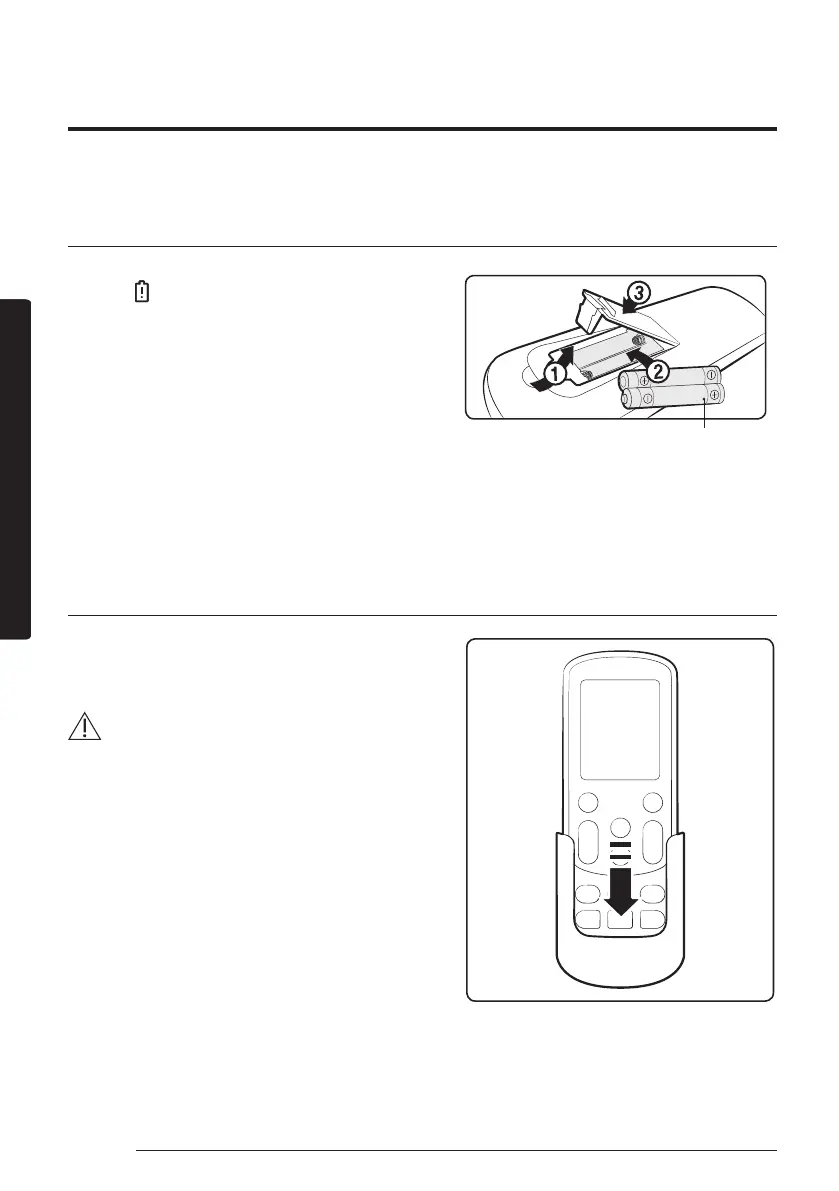 ①
②
③