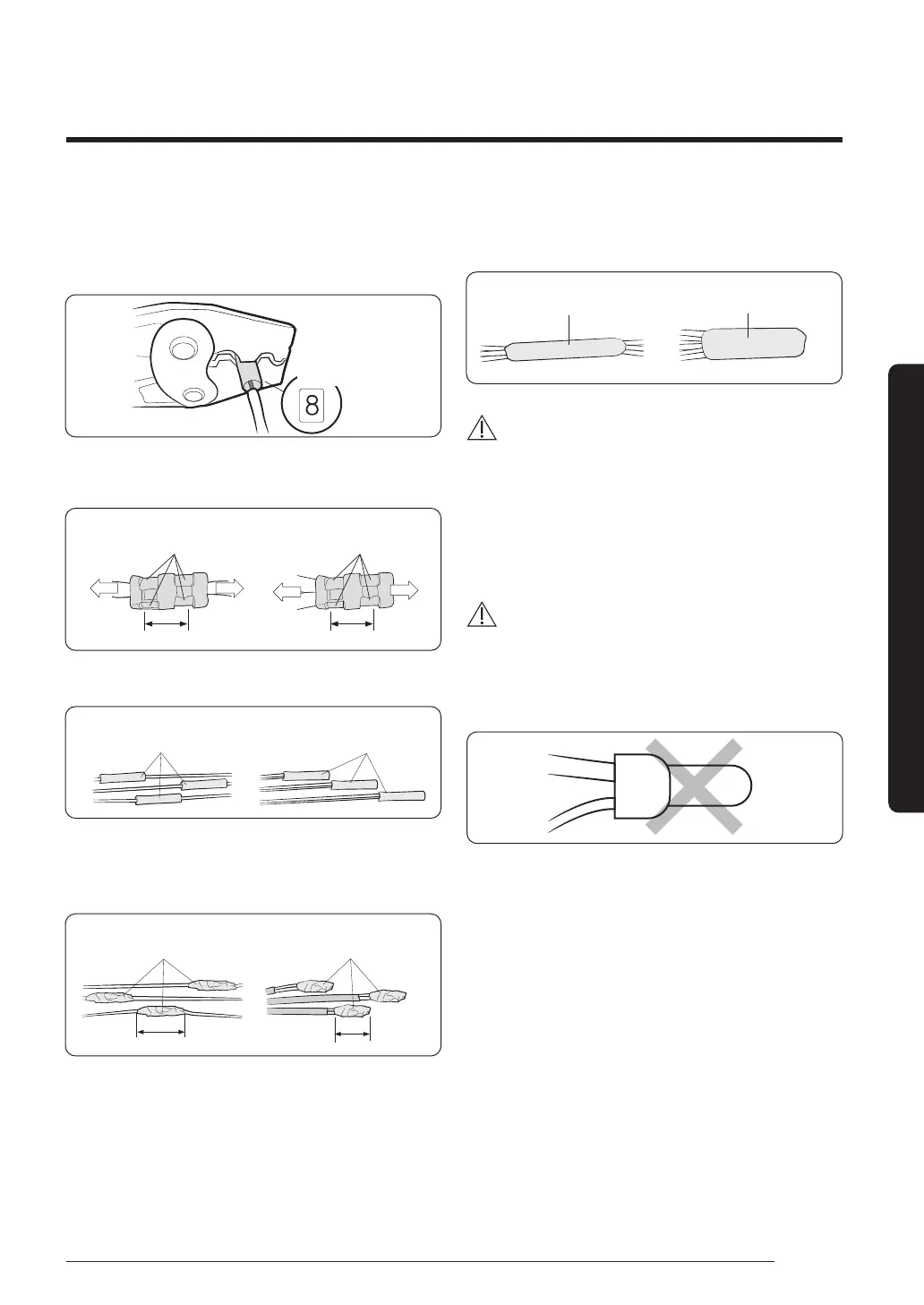 8