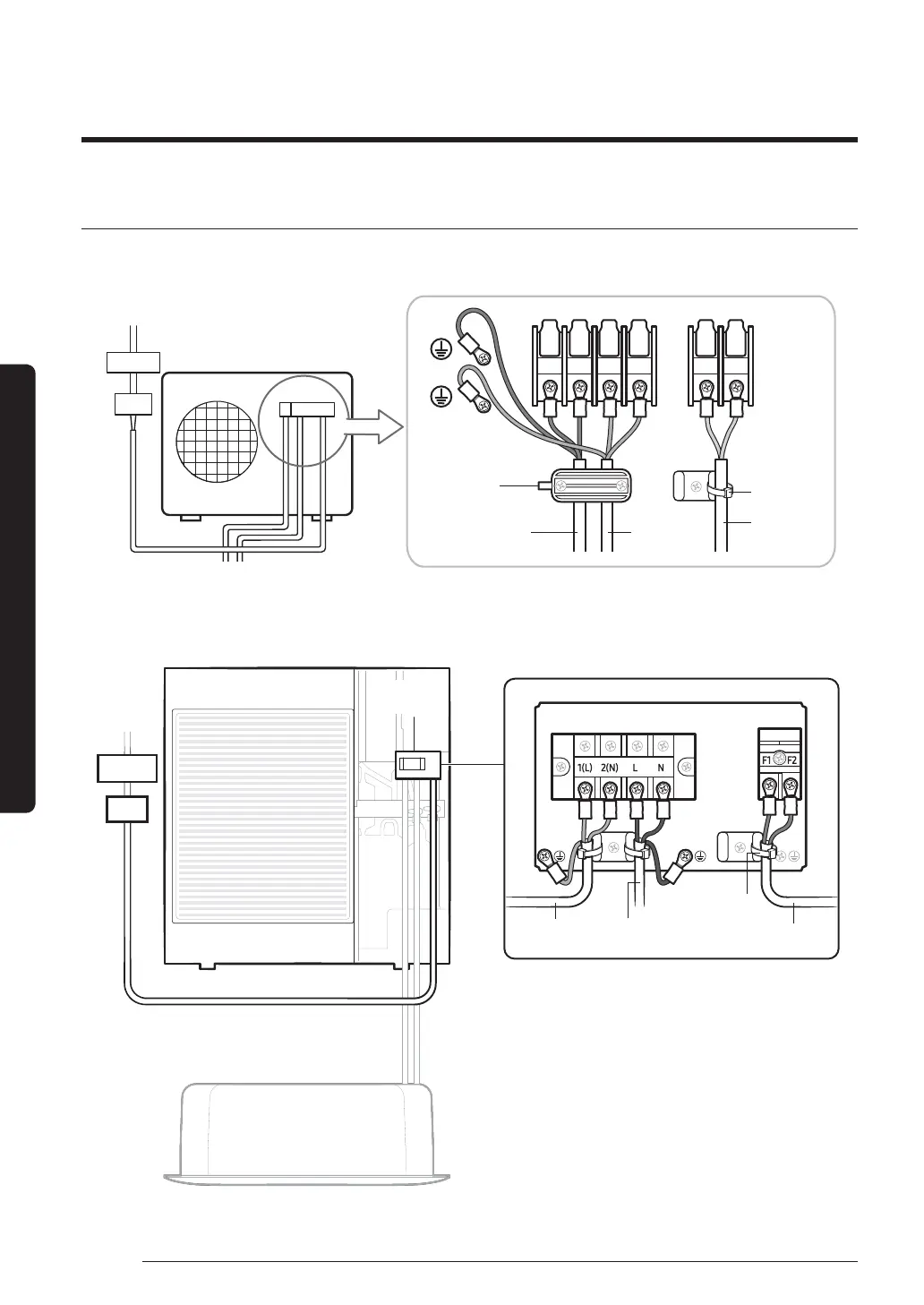 1(L) 2(N) L N

F1 F2