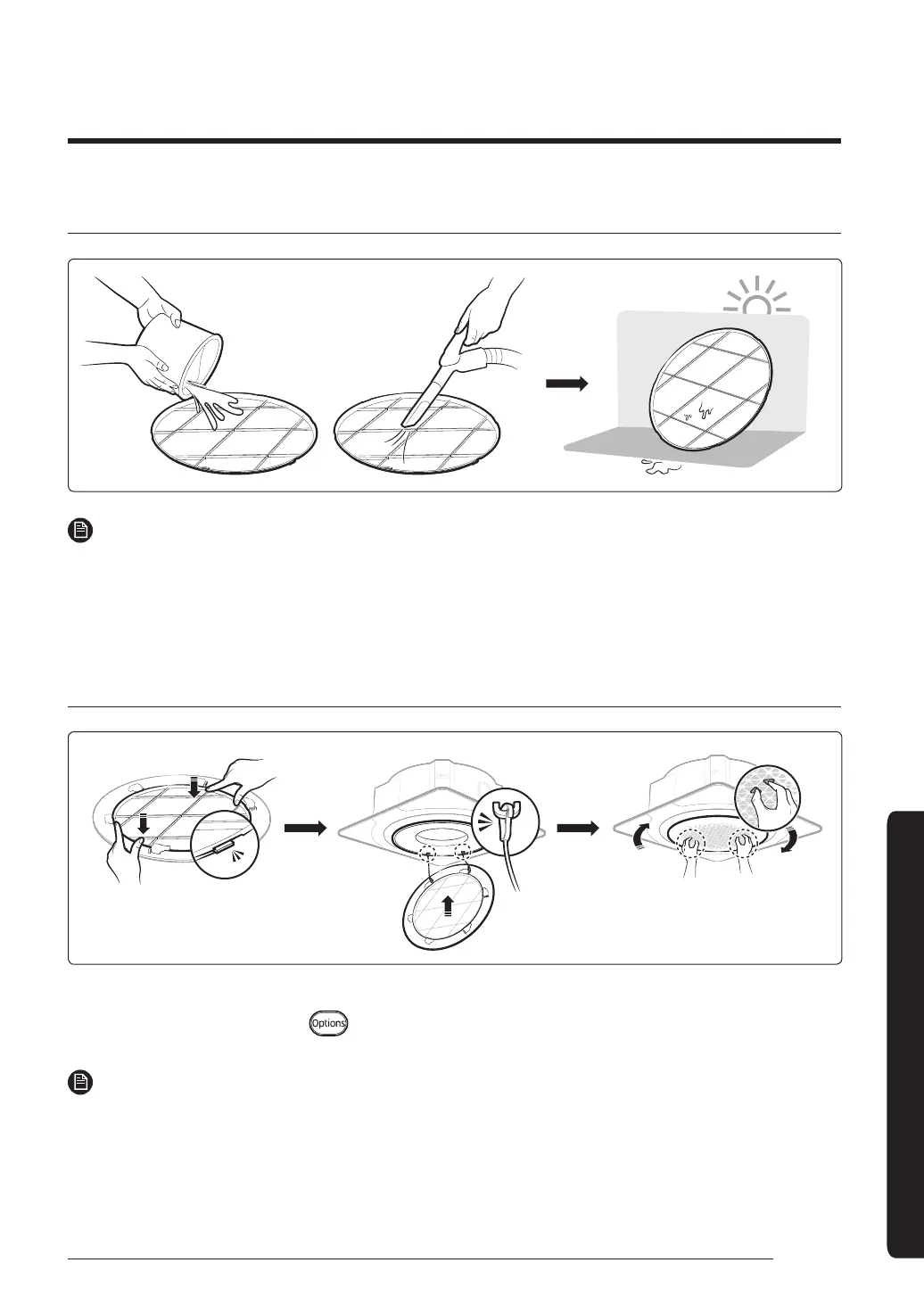 Options