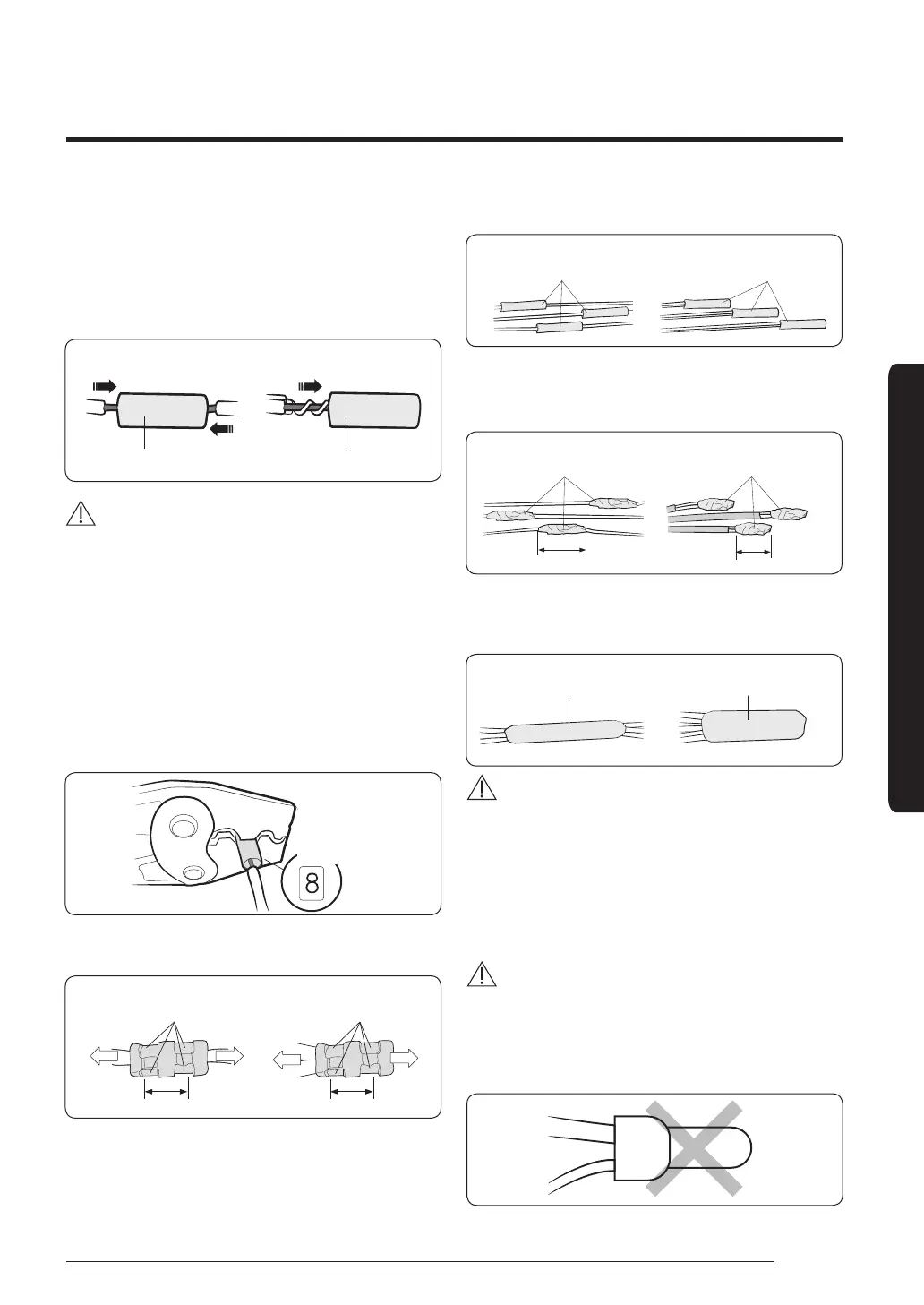 8