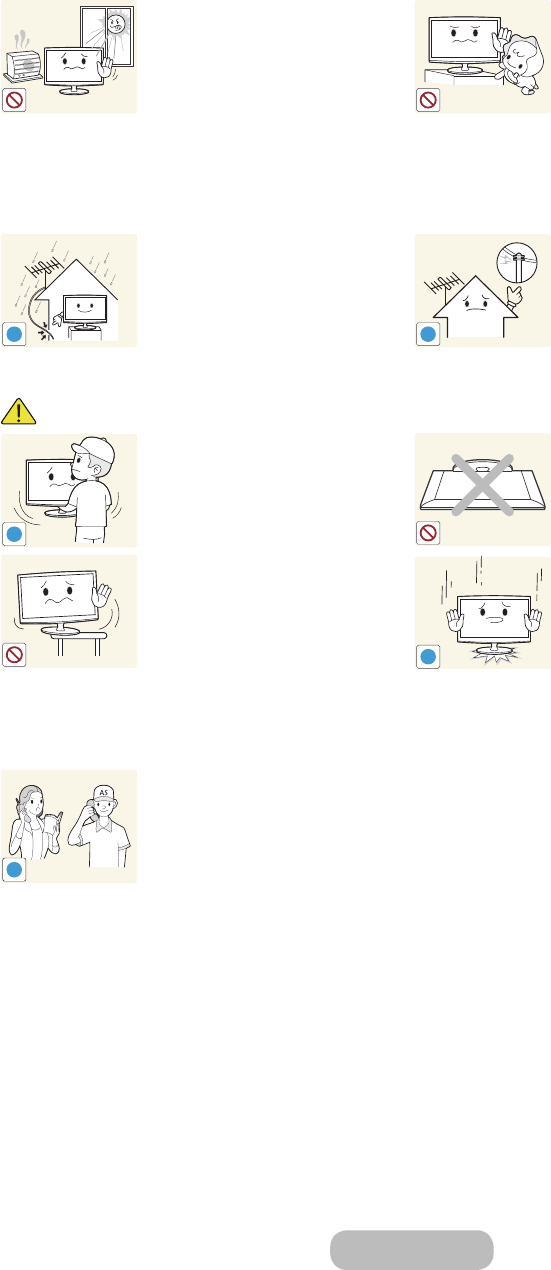 AS