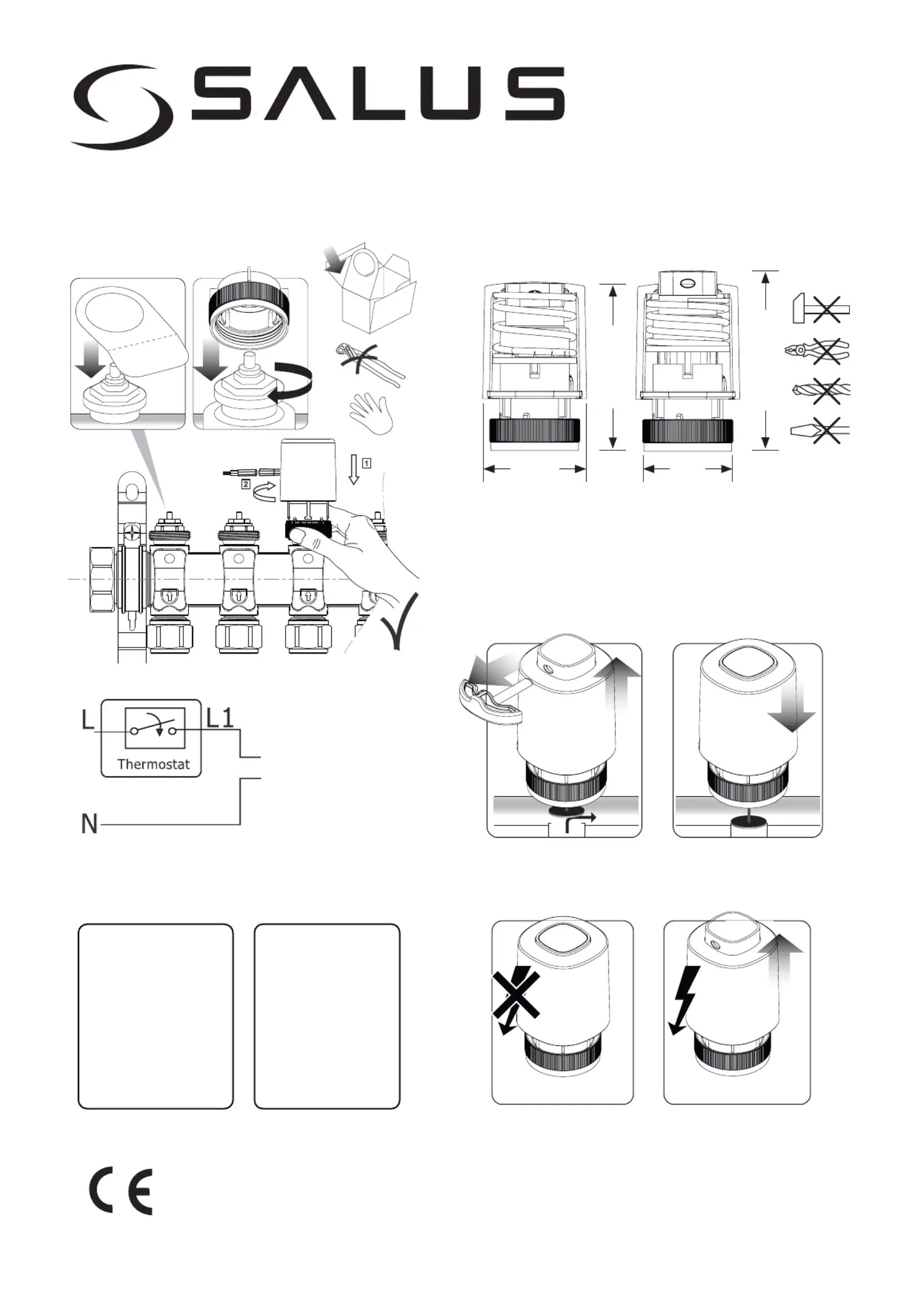 SALUS

1
2

L
L1
Thermostat
N

CE