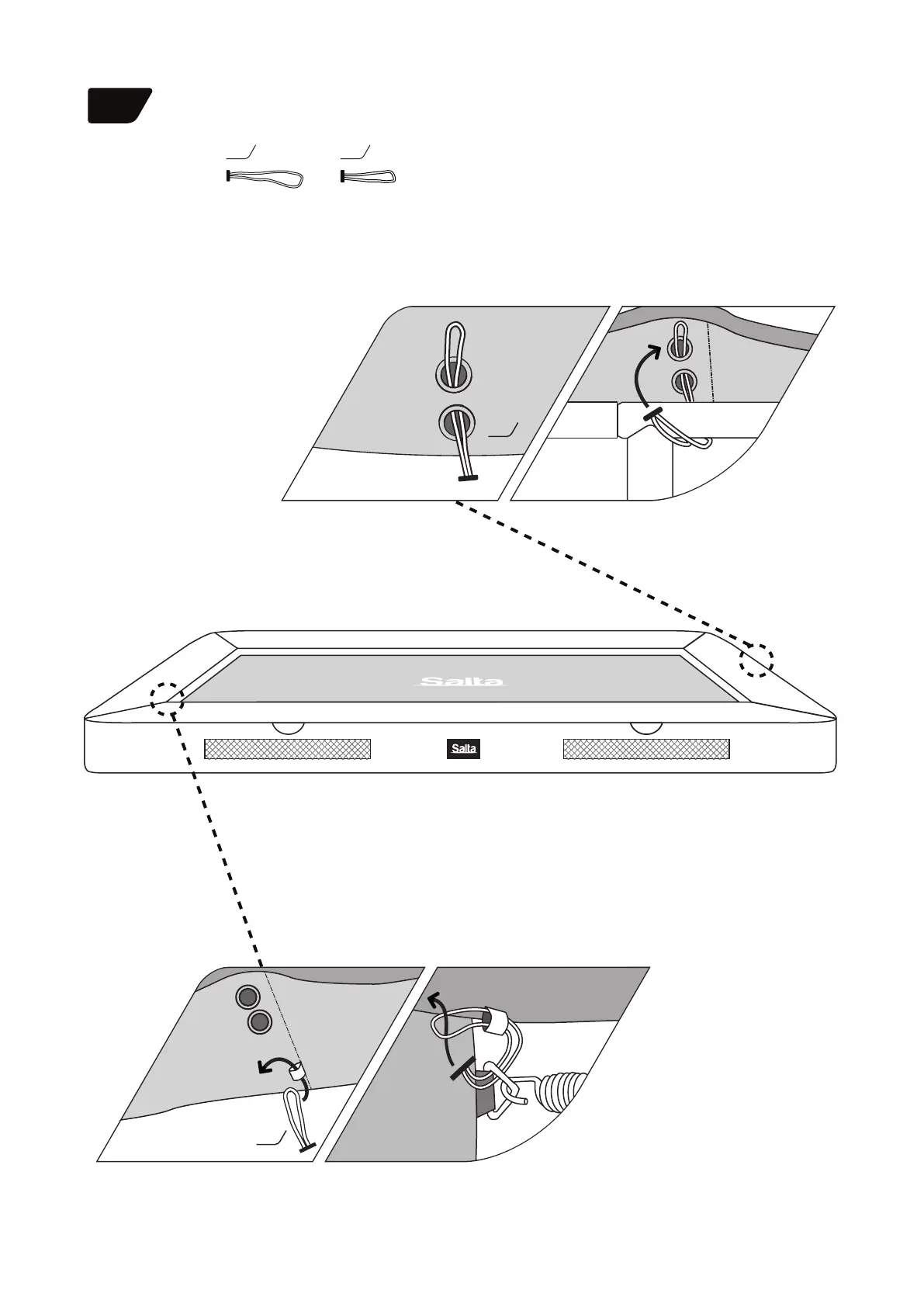 Salta

Salta