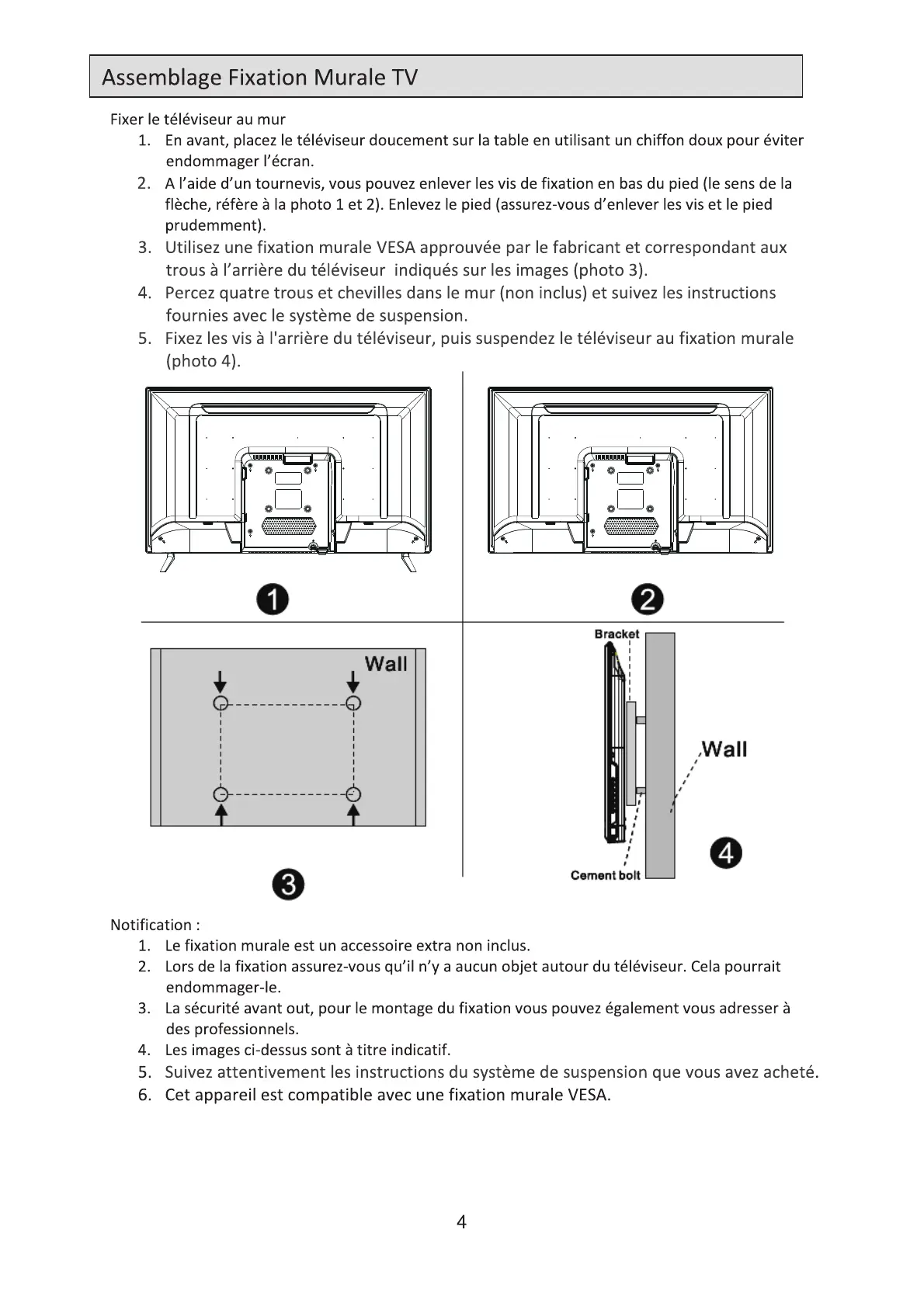 Assemblage Fixation Murale TV

Fixer le téléviseur au mur

1. En avant, placez le téléviseur doucement sur la table en utilisant un chiffon doux pour éviter endommager l'écran.
2. A l'aide d'un tournevis, vous pouvez enlever les vis de fixation en bas du pied (le sens de la flèche, réfère à la photo 1 et 2). Enlevez le pied (assurez-vous d'enlever les vis et le pied prudemment).
3. Utilisez une fixation murale VESA approuvée par le fabricant et correspondant aux trous à l'arrière du téléviseur indiqués sur les images (photo 3).
4. Percez quatre trous et chevilles dans le mur (non inclus) et suivez les instructions fournies avec le système de suspension.
5. Fixez les vis à l'arrière du téléviseur, puis suspendez le téléviseur au fixation murale (photo 4).

1

2

Wall

3

Bracket

Wall

Cement bolt

4

Notification :

1. Le fixation murale est un accessoire extra non inclus.
2. Lors de la fixation assurez-vous qu'il n'y a aucun objet autour du téléviseur. Cela pourrait endommager-le.
3. La sécurité avant out, pour le montage du fixation vous pouvez également vous adresser à des professionnels.
4. Les images ci-dessus sont à titre indicatif.
5. Suivez attentivement les instructions du système de suspension que vous avez acheté.
6. Cet appareil est compatible avec une fixation murale VESA.

4