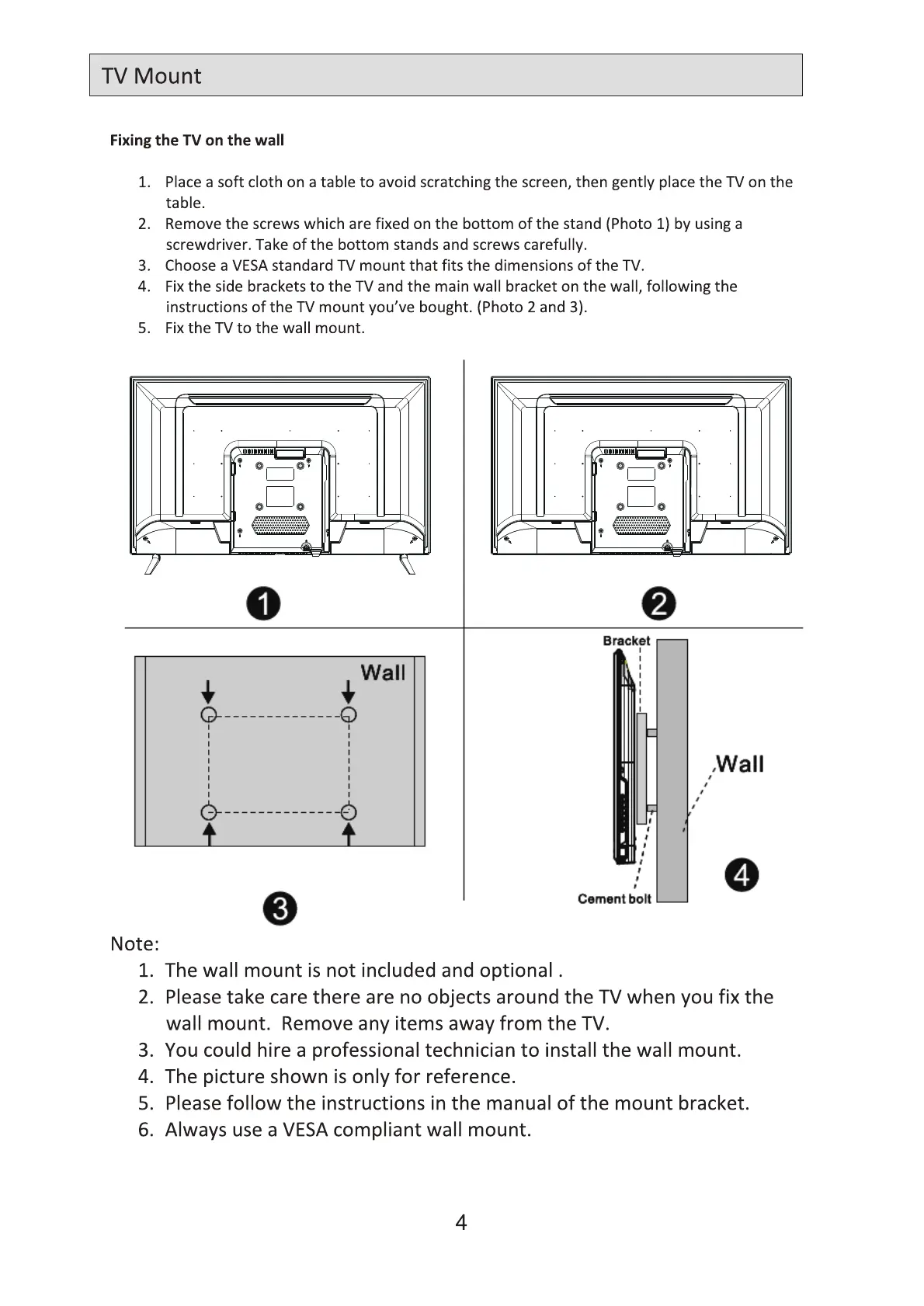 TV Mount

Fixing the TV on the wall

1. Place a soft cloth on a table to avoid scratching the screen, then gently place the TV on the table.
2. Remove the screws which are fixed on the bottom of the stand (Photo 1) by using a screwdriver. Take of the bottom stands and screws carefully.
3. Choose a VESA standard TV mount that fits the dimensions of the TV.
4. Fix the side brackets to the TV and the main wall bracket on the wall, following the instructions of the TV mount you've bought. (Photo 2 and 3).
5. Fix the TV to the wall mount.

1

2

Wall

3

Bracket

Wall

Cement bolt

4

Note:
1. The wall mount is not included and optional .
2. Please take care there are no objects around the TV when you fix the wall mount. Remove any items away from the TV.
3. You could hire a professional technician to install the wall mount.
4. The picture shown is only for reference.
5. Please follow the instructions in the manual of the mount bracket.
6. Always use a VESA compliant wall mount.

4