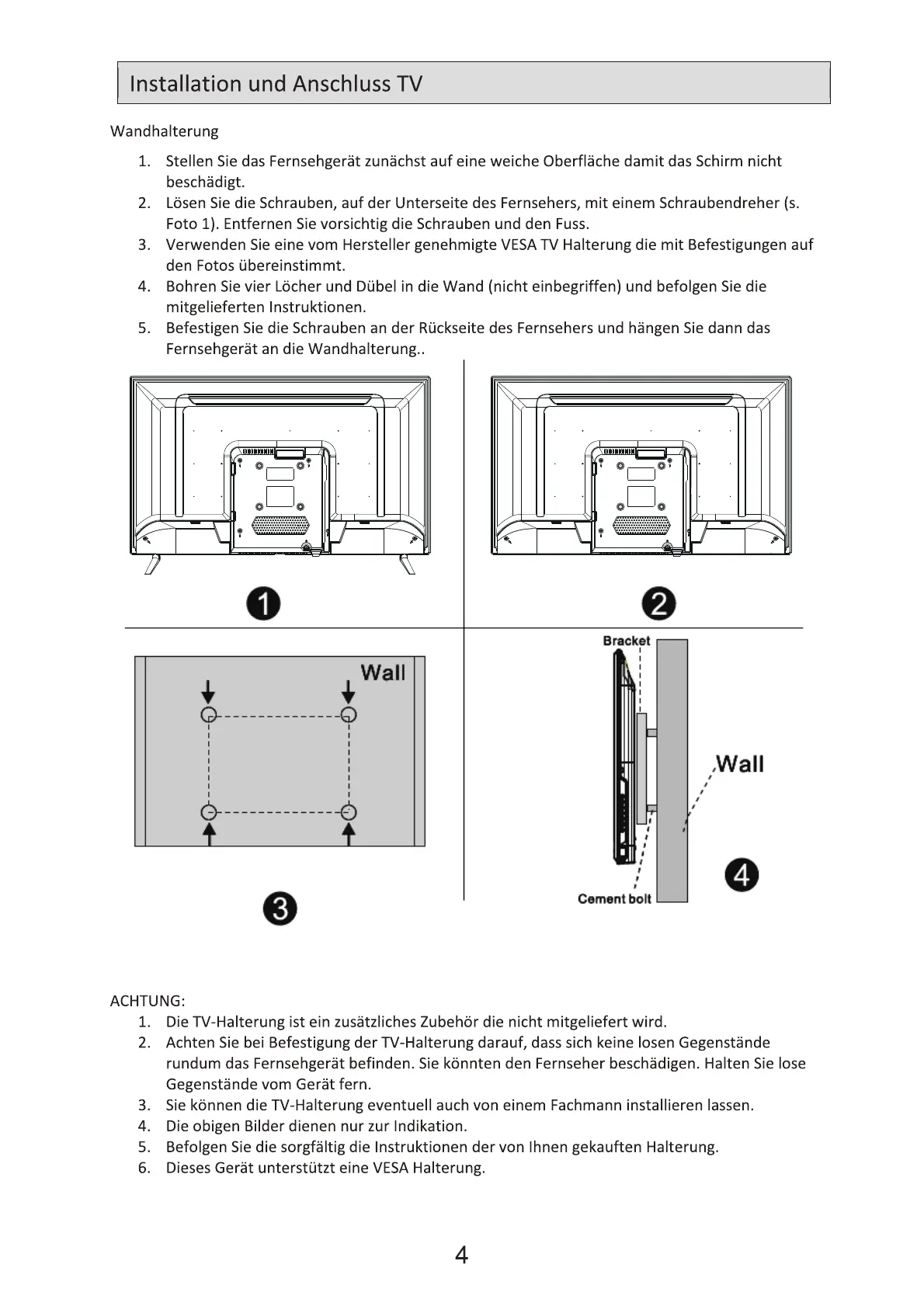 Installation und Anschluss TV

Wandhalterung

1. Stellen Sie das Fernsehgerät zunächst auf eine weiche Oberfläche damit das Schirm nicht beschädigt.
2. Lösen Sie die Schrauben, auf der Unterseite des Fernsehers, mit einem Schraubendreher (s. Foto 1). Entfernen Sie vorsichtig die Schrauben und den Fuss.
3. Verwenden Sie eine vom Hersteller genehmigte VESA TV Halterung die mit Befestigungen auf den Fotos übereinstimmt.
4. Bohren Sie vier Löcher und Dübel in die Wand (nicht einbegriffen) und befolgen Sie die mitgelieferten Instruktionen.
5. Befestigen Sie die Schrauben an der Rückseite des Fernsehers und hängen Sie dann das Fernsehgerät an die Wandhalterung..

1

2

Wall

3

Bracket

Wall

Cement bolt

4

ACHTUNG:
1. Die TV-Halterung ist ein zusätzliches Zubehör die nicht mitgeliefert wird.
2. Achten Sie bei Befestigung der TV-Halterung darauf, dass sich keine losen Gegenstände rundum das Fernsehgerät befinden. Sie könnten den Fernseher beschädigen. Halten Sie lose Gegenstände vom Gerät fern.
3. Sie können die TV-Halterung eventuell auch von einem Fachmann installieren lassen.
4. Die obigen Bilder dienen nur zur Indikation.
5. Befolgen Sie die sorgfältig die Instruktionen der von Ihnen gekauften Halterung.
6. Dieses Gerät unterstützt eine VESA Halterung.

4