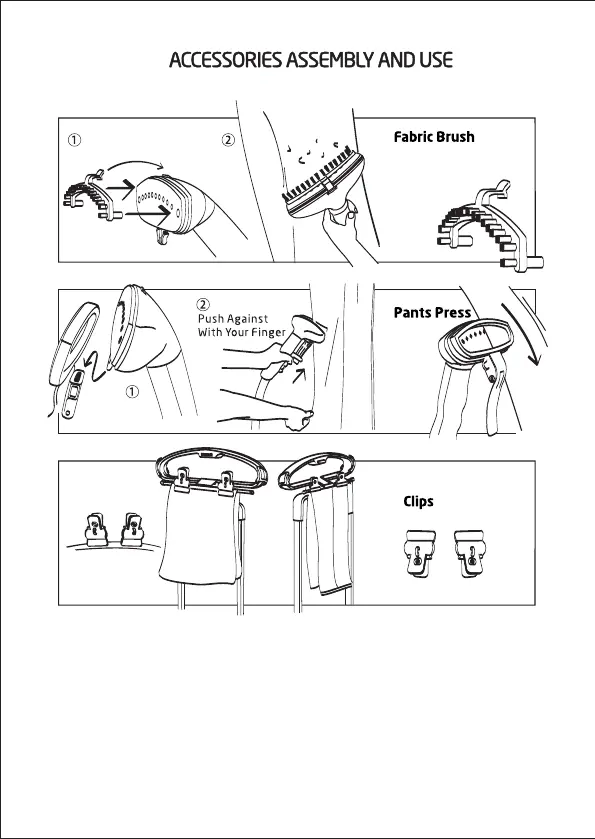 ACCESSORIES ASSEMBLY AND USE

① ②

Fabric Brush

② Push Against With Your Finger

①

Pants Press

Clips