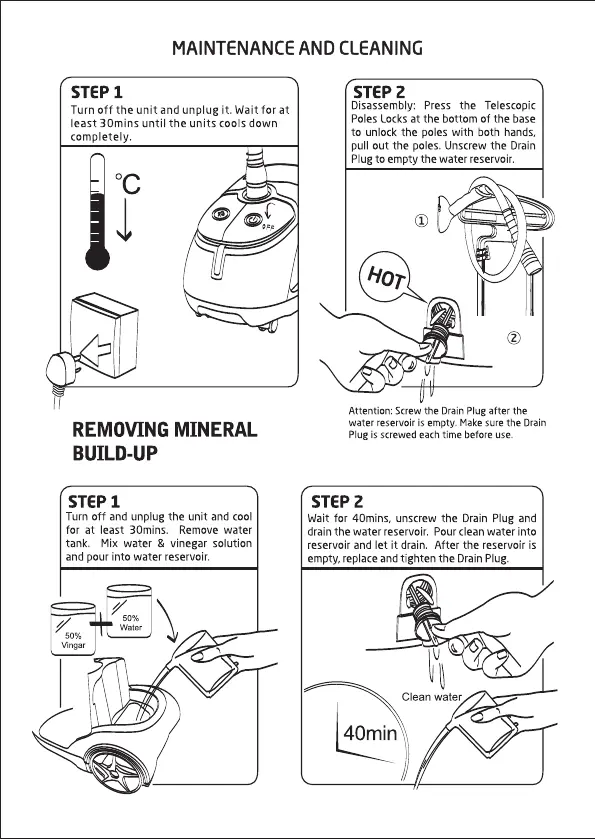 MAINTENANCE AND CLEANING

STEP 1
Turn off the unit and unplug it. Wait for at least 30mins until the units cools down completely.

°C

OFF

STEP 2
Disassembly: Press the Telescopic Poles Locks at the bottom of the base to unlock the poles with both hands, pull out the poles. Unscrew the Drain Plug to empty the water reservoir.

①

HOT

②

Attention: Screw the Drain Plug after the water reservoir is empty. Make sure the Drain Plug is screwed each time before use.

REMOVING MINERAL BUILD-UP

STEP 1
Turn off and unplug the unit and cool for at least 30mins. Remove water tank. Mix water & vinegar solution and pour into water reservoir.

50% Vingar

50% Water

STEP 2
Wait for 40mins, unscrew the Drain Plug and drain the water reservoir. Pour clean water into reservoir and let it drain. After the reservoir is empty, replace and tighten the Drain Plug.

Clean water

40min