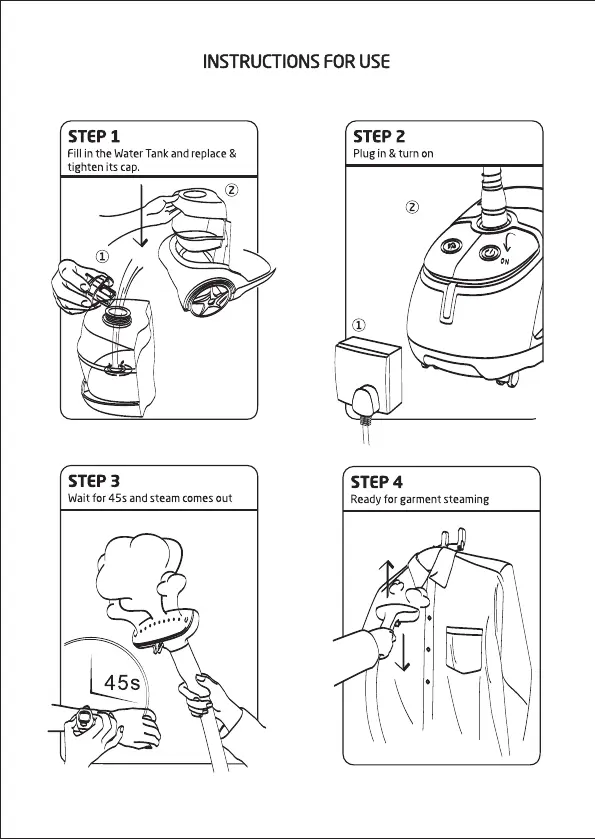 INSTRUCTIONS FOR USE

STEP 1
Fill in the Water Tank and replace & tighten its cap.

②
①

STEP 2
Plug in & turn on

②
ON
①

STEP 3
Wait for 45s and steam comes out

45s

STEP 4
Ready for garment steaming