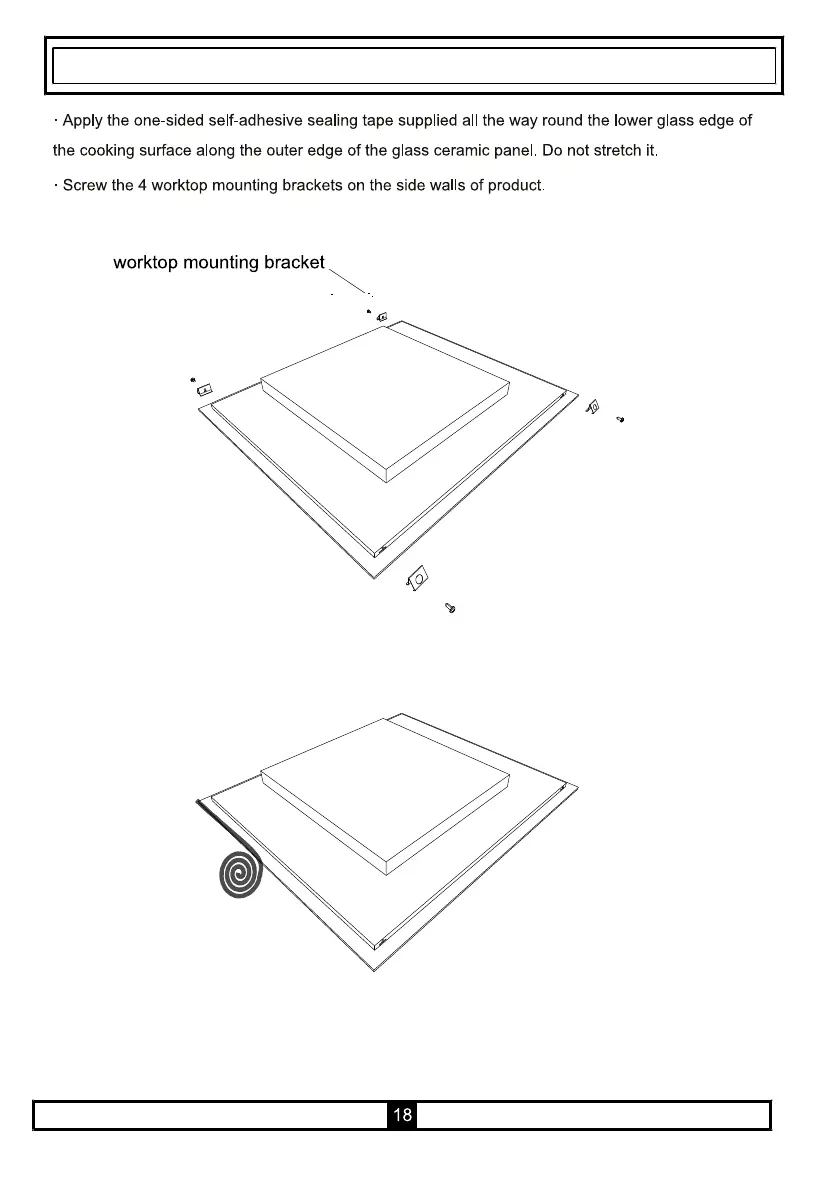 · Apply the one-sided self-adhesive sealing tape supplied all the way round the lower glass edge of the cooking surface along the outer edge of the glass ceramic panel. Do not stretch it.

· Screw the 4 worktop mounting brackets on the side walls of product.

worktop mounting bracket

18