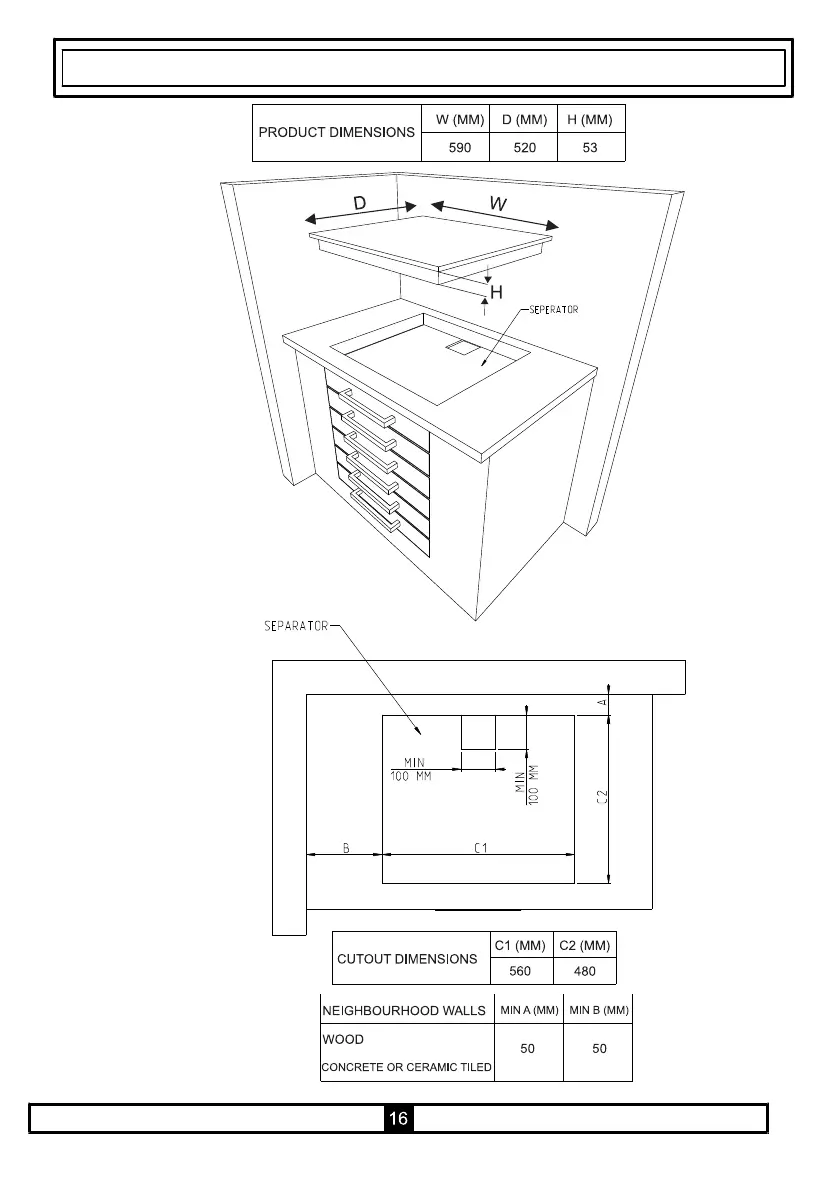 | PRODUCT DIMENSIONS | W (MM) | D (MM) | H (MM) |
|---|---|---|---|
| | 590 | 520 | 53 |

D W H

SEPERATOR

SEPARATOR

A

MIN 100 MM

MIN 100 MM

C2

B C1

| CUTOUT DIMENSIONS | C1 (MM) | C2 (MM) |
|---|---|---|
| | 560 | 480 |

| NEIGHBOURHOOD WALLS | MIN A (MM) | MIN B (MM) |
|---|---|---|
| WOOD CONCRETE OR CERAMIC TILED | 50 | 50 |

16