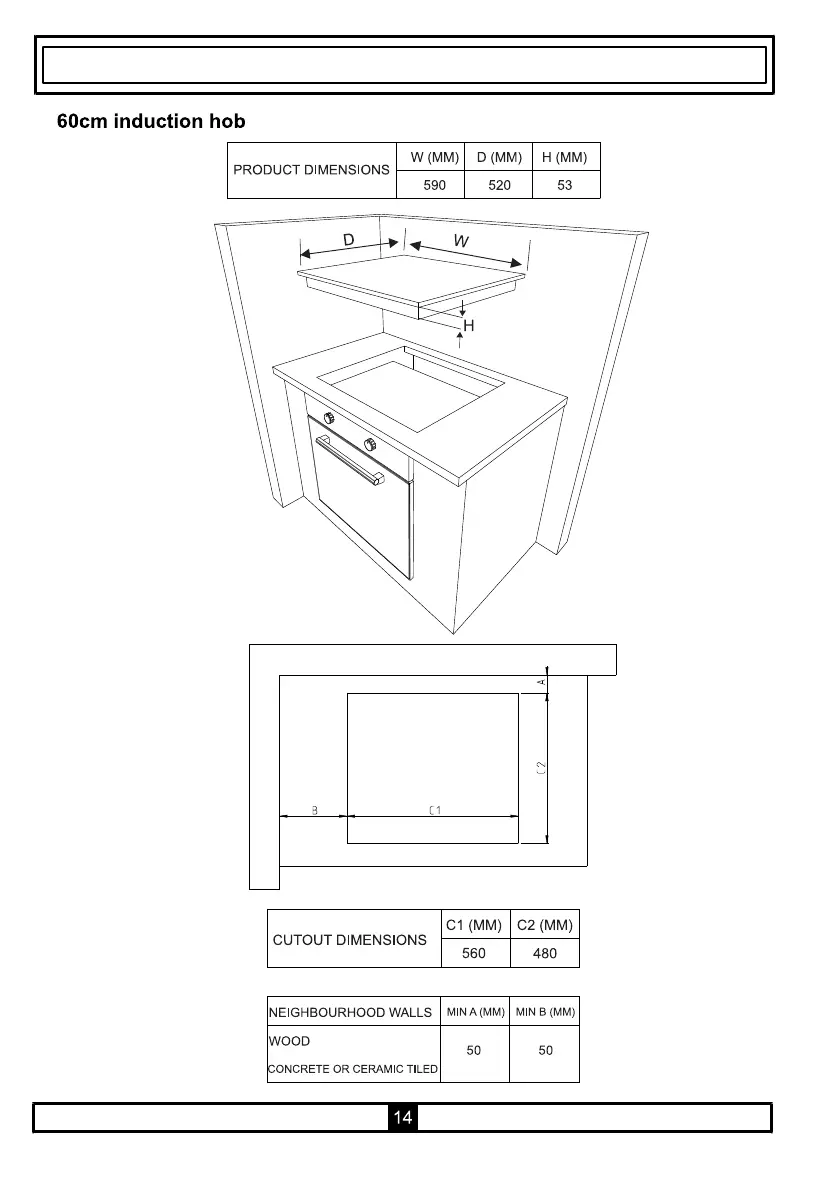 60cm induction hob

| PRODUCT DIMENSIONS | W (MM) | D (MM) | H (MM) |
|---|---|---|---|
| | 590 | 520 | 53 |

D W H

A C2 B C1

| CUTOUT DIMENSIONS | C1 (MM) | C2 (MM) |
|---|---|---|
| | 560 | 480 |

| NEIGHBOURHOOD WALLS | MIN A (MM) | MIN B (MM) |
|---|---|---|
| WOOD CONCRETE OR CERAMIC TILED | 50 | 50 |

14