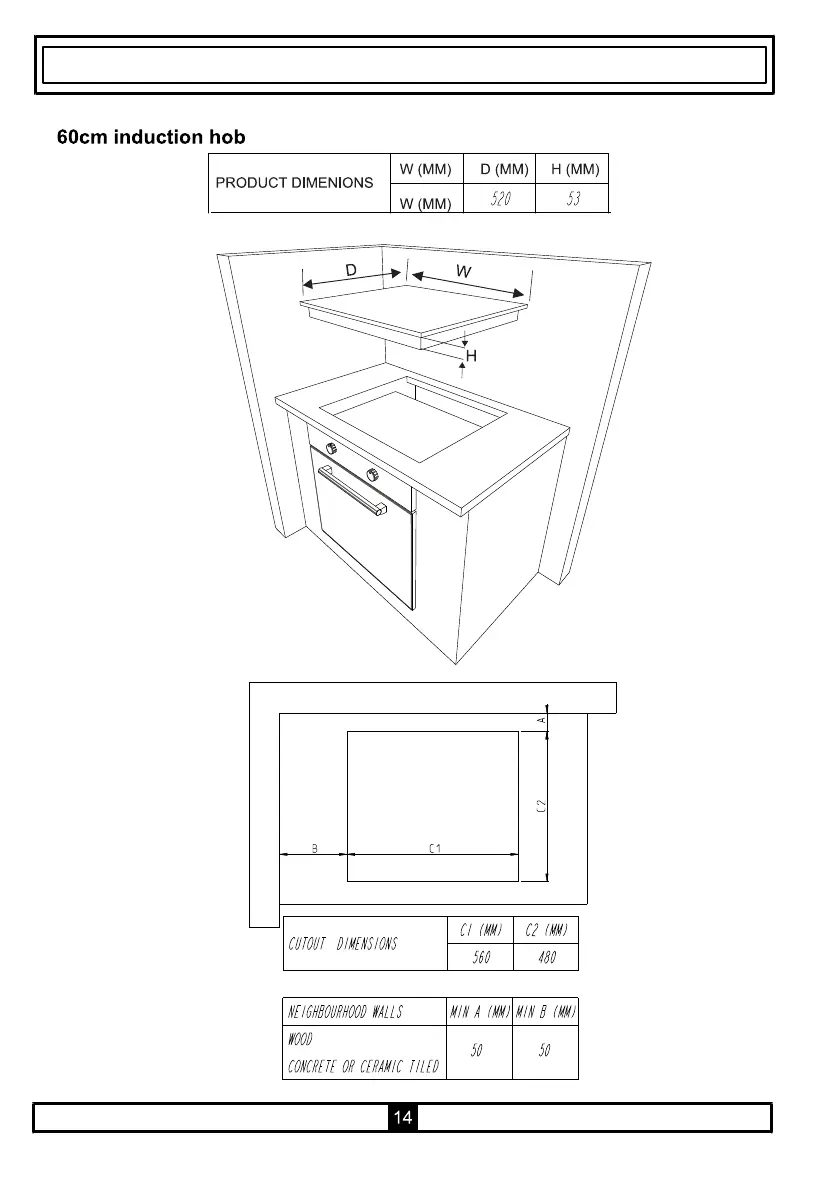 60cm induction hob

| PRODUCT DIMENIONS | W (MM) | D (MM) | H (MM) |
|---|---|---|---|
| | W (MM) | 520 | 53 |

D
W
H

A
C2
B
C1

| CUTOUT DIMENSIONS | C1 (MM) | C2 (MM) |
|---|---|---|
| | 560 | 480 |

| NEIGHBOURHOOD WALLS | MIN A (MM) | MIN B (MM) |
|---|---|---|
| WOOD CONCRETE OR CERAMIC TILED | 50 | 50 |

14